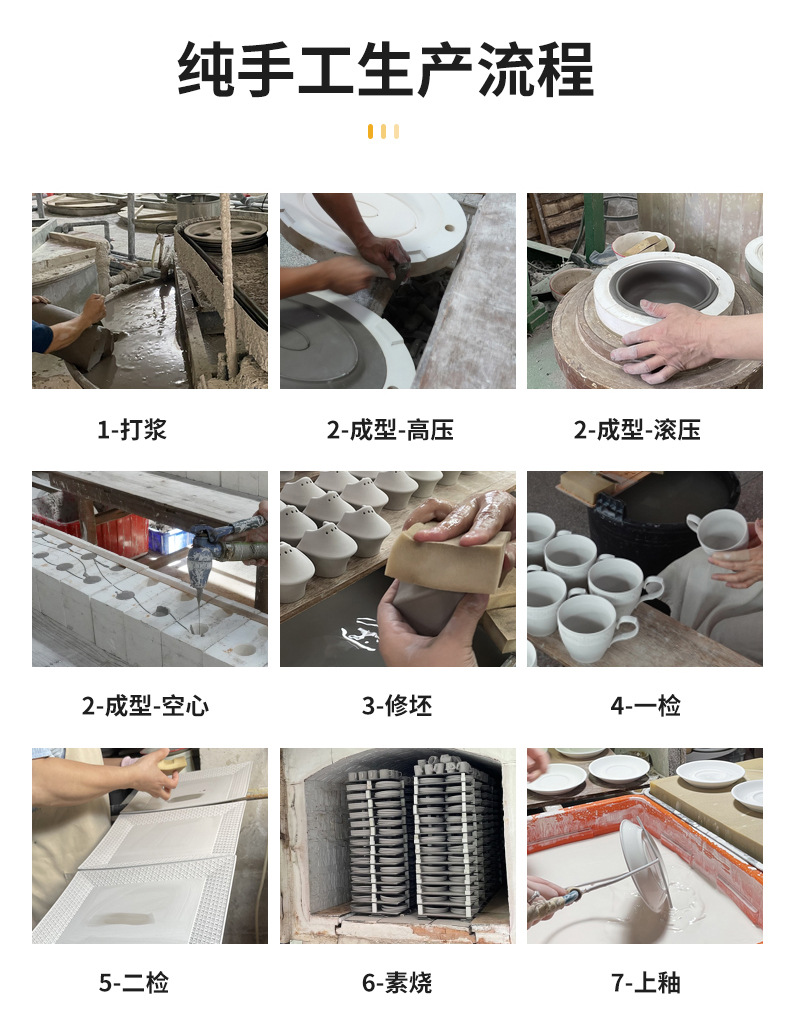 纯手工生产流程

1-打浆

2-成型-高压

2-成型-滚压

2-成型-空心

3-修坯

4-一检

5-二检

6-素烧

7-上釉