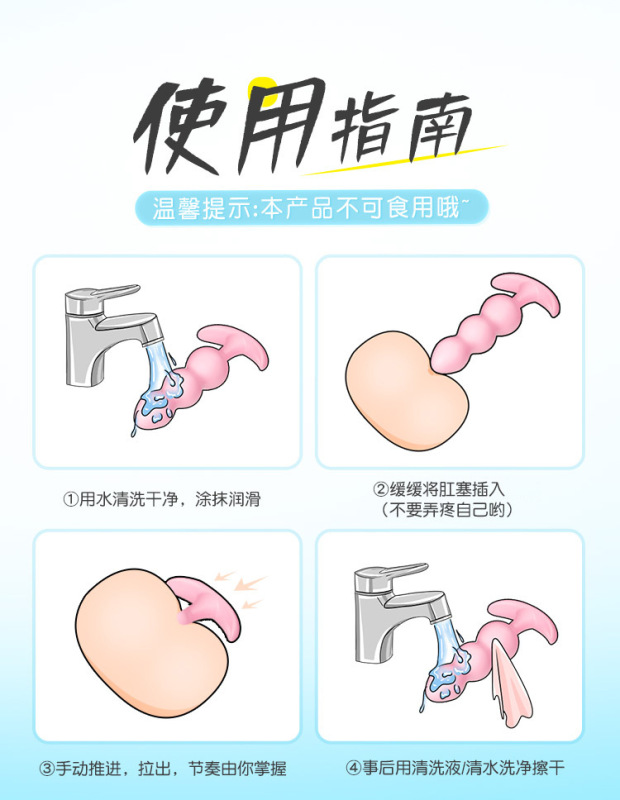 使用指南

温馨提示:本产品不可食用哦~

①用水清洗干净，涂抹润滑

②缓缓将肛塞插入
（不要弄疼自己哟）

③手动推进，拉出，节奏由你掌握

④事后用清洗液/清水洗净擦干