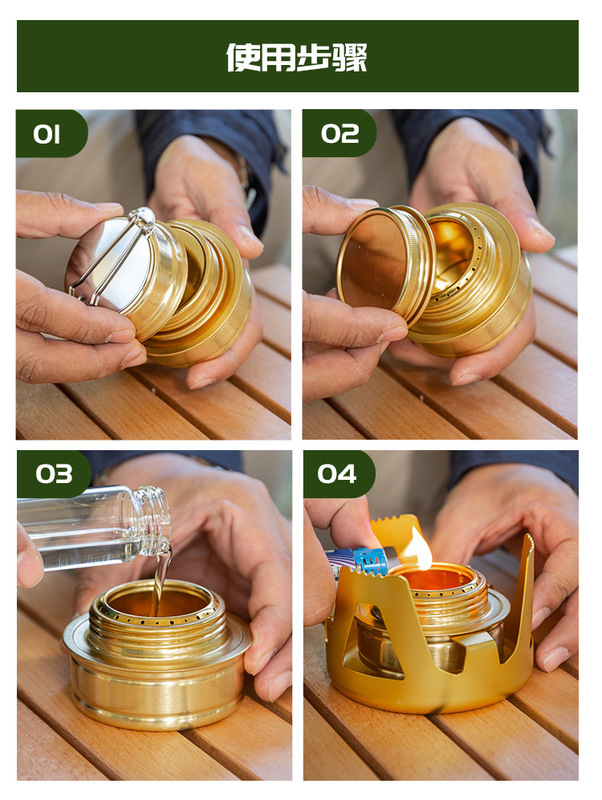 使用步骤

01

02

03

04