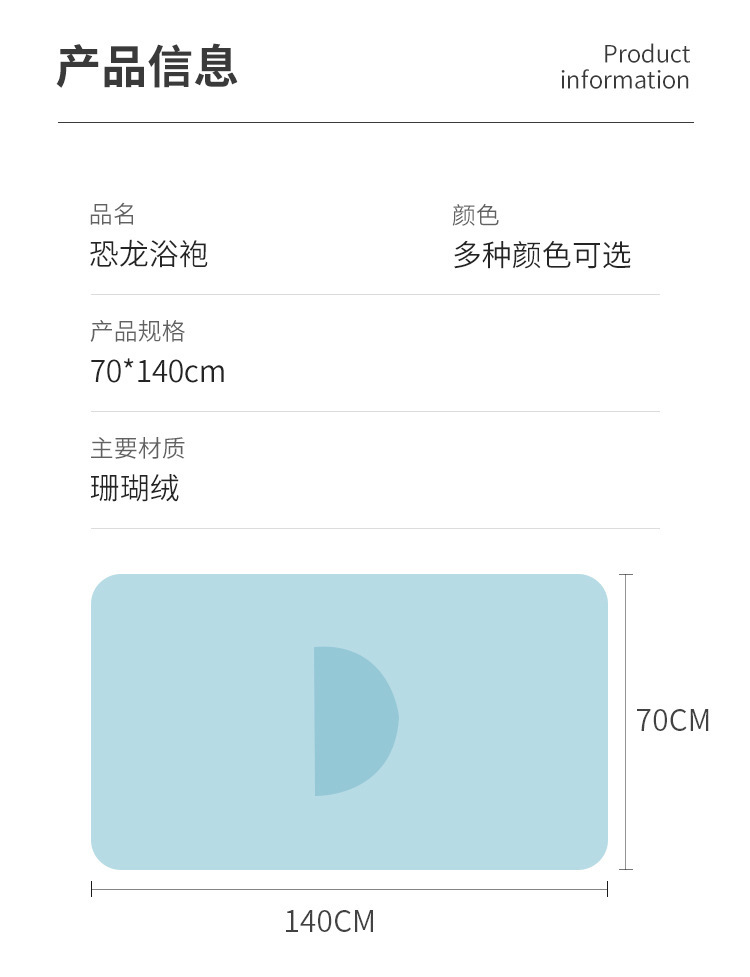 产品信息

Product
information

品名
恐龙浴袍

颜色
多种颜色可选

产品规格
70*140cm

主要材质
珊瑚绒

70CM

140CM