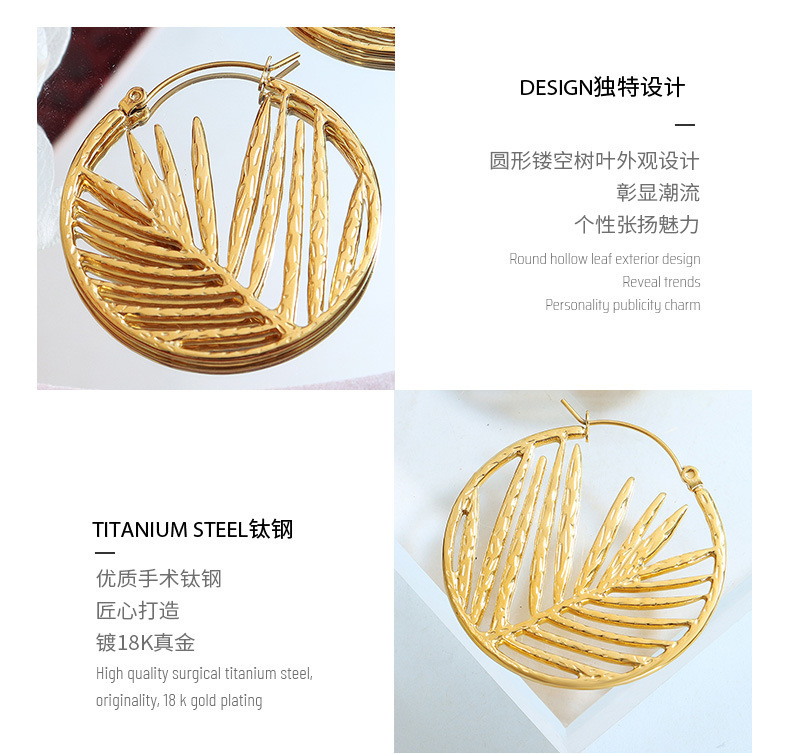 DESIGN独特设计

圆形镂空树叶外观设计
彰显潮流
个性张扬魅力

Round hollow leaf exterior design
Reveal trends
Personality publicity charm

TITANIUM STEEL钛钢

优质手术钛钢
匠心打造
镀18K真金

High quality surgical titanium steel, originality, 18 k gold plating