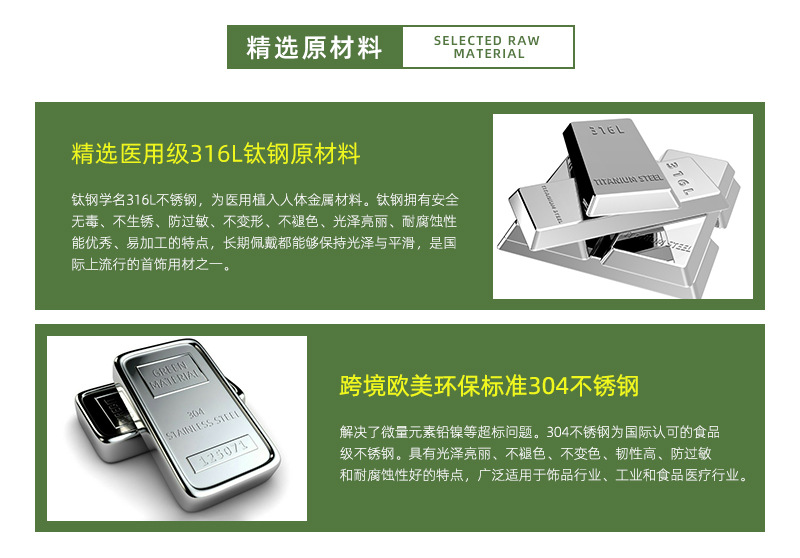 精选原材料 SELECTED RAW MATERIAL

精选医用级316L钛钢原材料

钛钢学名316L不锈钢，为医用植入人体金属材料。钛钢拥有安全无毒、不生锈、防过敏、不变形、不褪色、光泽亮丽、耐腐蚀性能优秀、易加工的特点，长期佩戴都能够保持光泽与平滑，是国际上流行的首饰用材之一。

316L
TITANIUM STEEL
316L
TITANIUM STEEL
STEEL

GREEN MATERIAL
304 STAINLESS STEEL
125071

跨境欧美环保标准304不锈钢

解决了微量元素铅镍等超标问题。304不锈钢为国际认可的食品级不锈钢。具有光泽亮丽、不褪色、不变色、韧性高、防过敏和耐腐蚀性好的特点，广泛适用于饰品行业、工业和食品医疗行业。