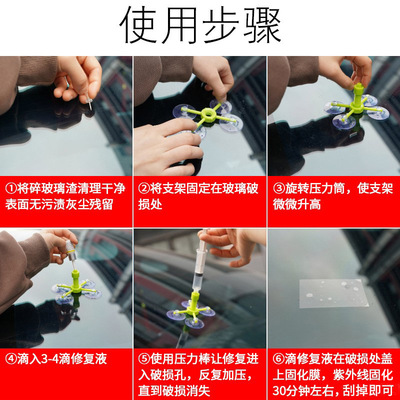 使用步骤

①将碎玻璃渣清理干净表面无污渍灰尘残留

②将支架固定在玻璃破损处

③旋转压力筒，使支架微微升高

④滴入3-4滴修复液

⑤使用压力棒让修复进入破损孔，反复加压，直到破损消失

⑥滴修复液在破损处盖上固化膜，紫外线固化30分钟左右，刮掉即可