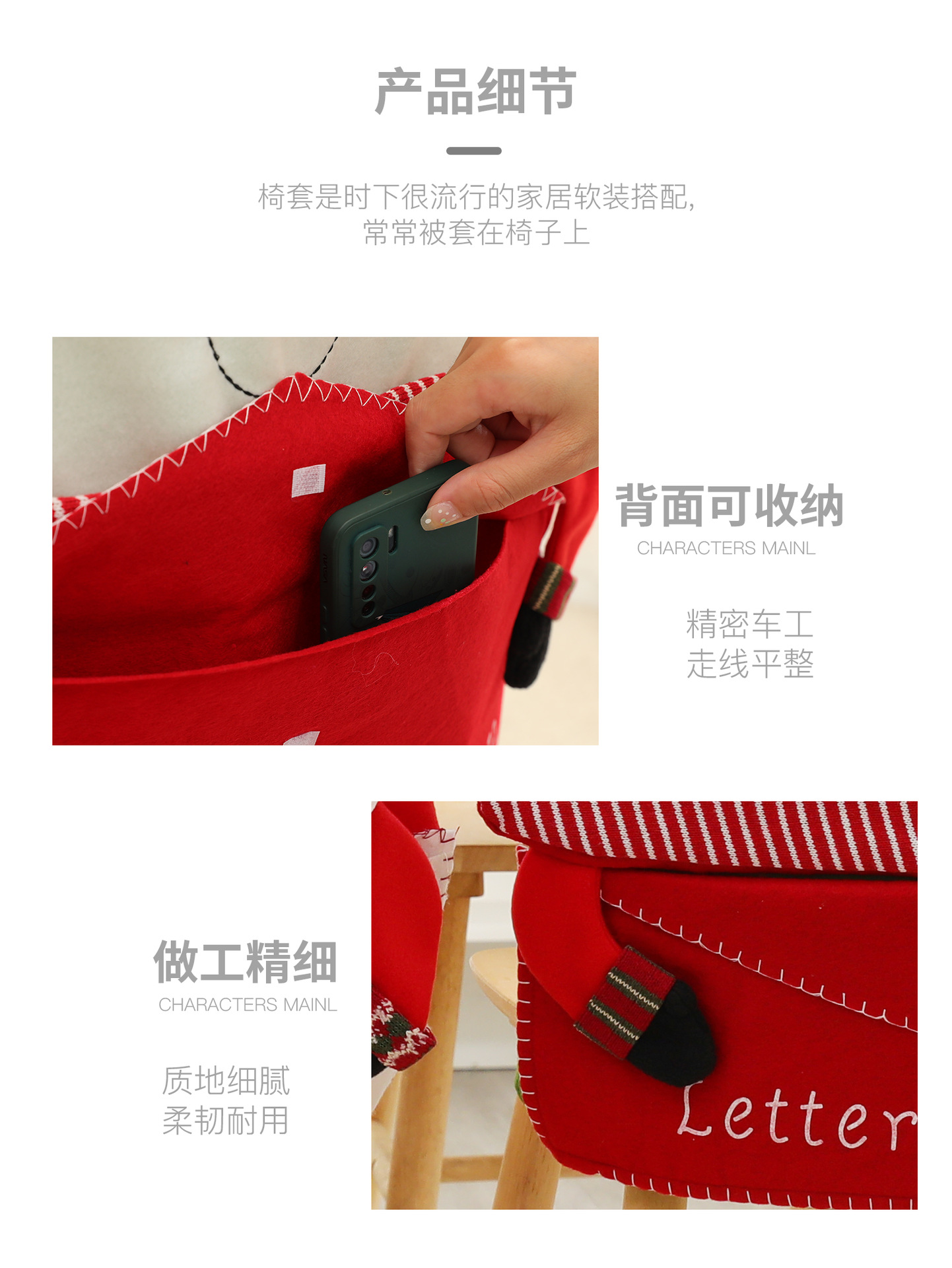 产品细节

椅套是时下很流行的家居软装搭配，
常常被套在椅子上

背面可收纳
CHARACTERS MAINL

精密车工
走线平整

做工精细
CHARACTERS MAINL

质地细腻
柔韧耐用

Letter