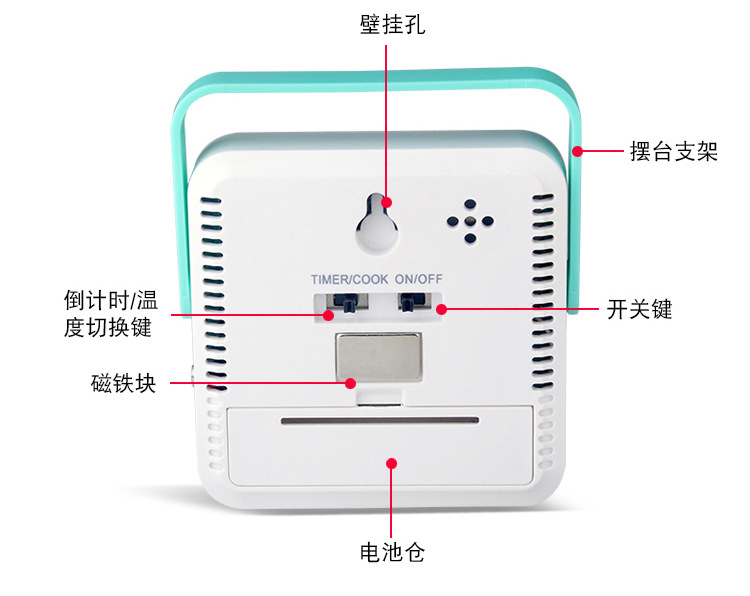 壁挂孔

摆台支架

TIMER/COOK ON/OFF

倒计时/温度切换键

开关键

磁铁块

电池仓