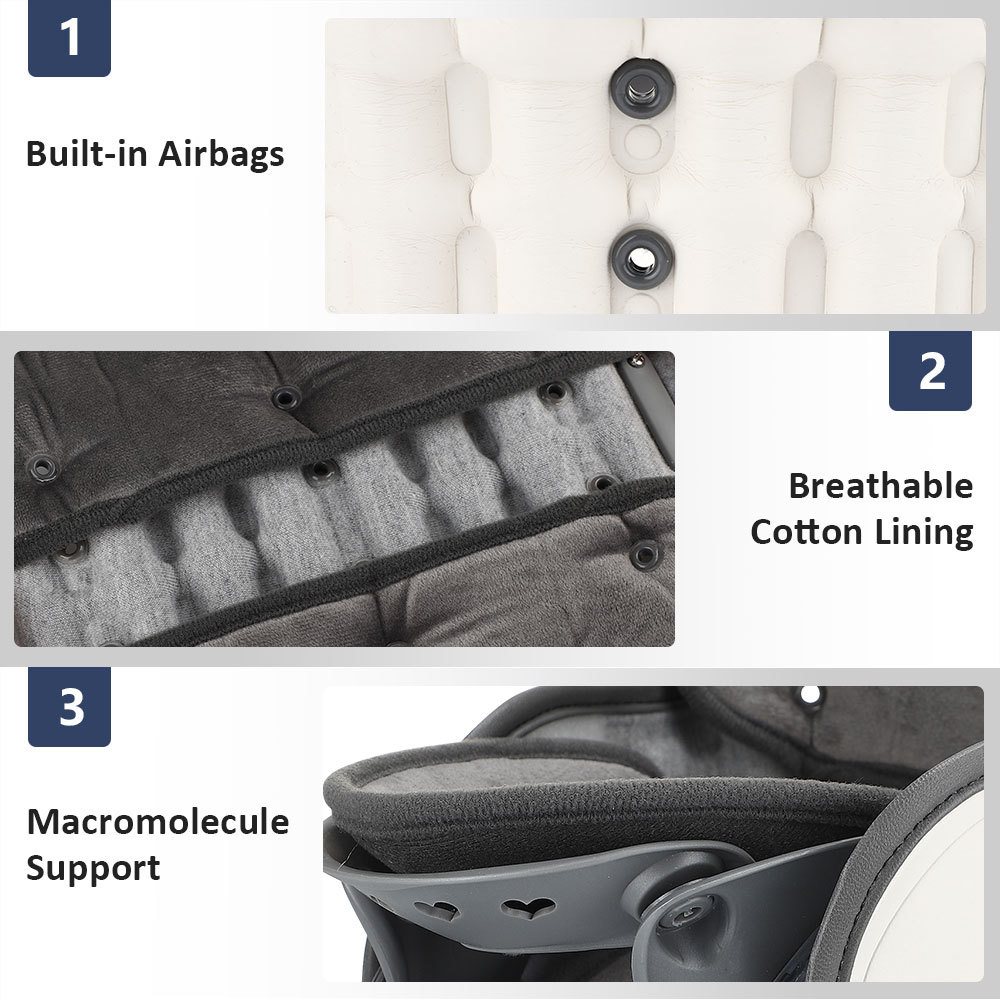 1

Built-in Airbags

2

Breathable Cotton Lining

3

Macromolecule Support