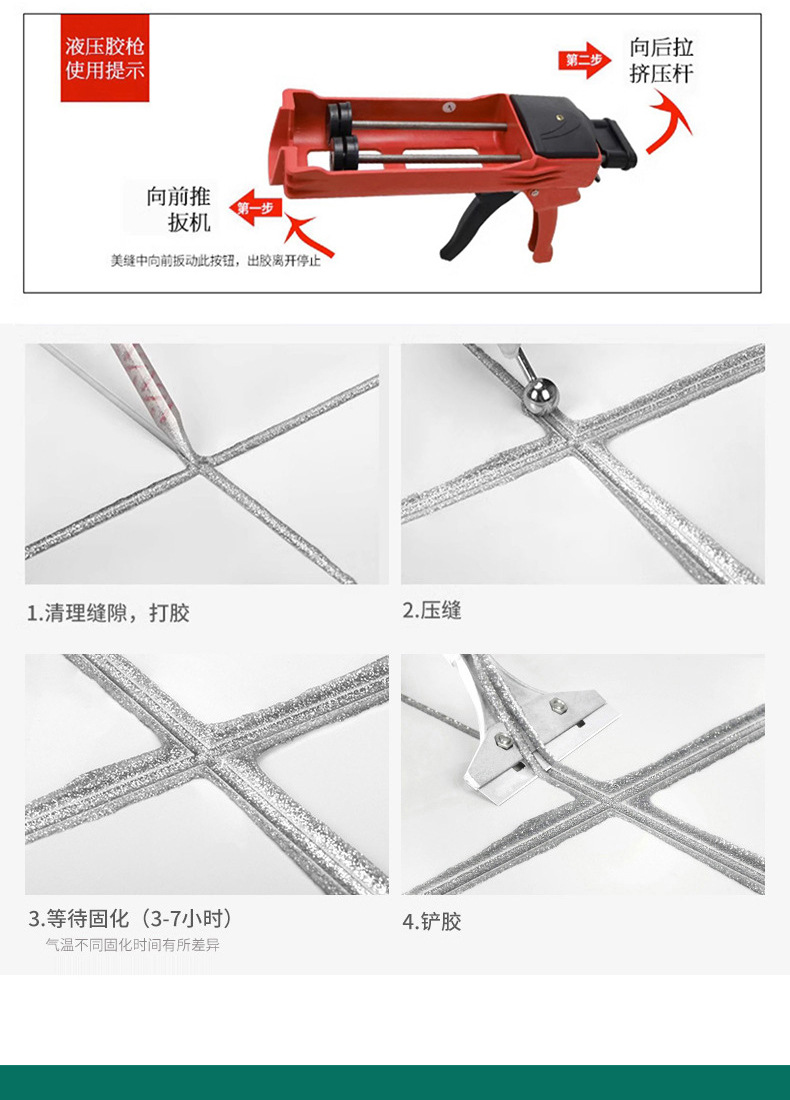 液压胶枪
使用提示

第二步
向后拉
挤压杆

向前推
扳机
第一步

美缝中向前扳动此按钮，出胶离开停止

1.清理缝隙，打胶

2.压缝

3.等待固化（3-7小时）
气温不同固化时间有所差异

4.铲胶