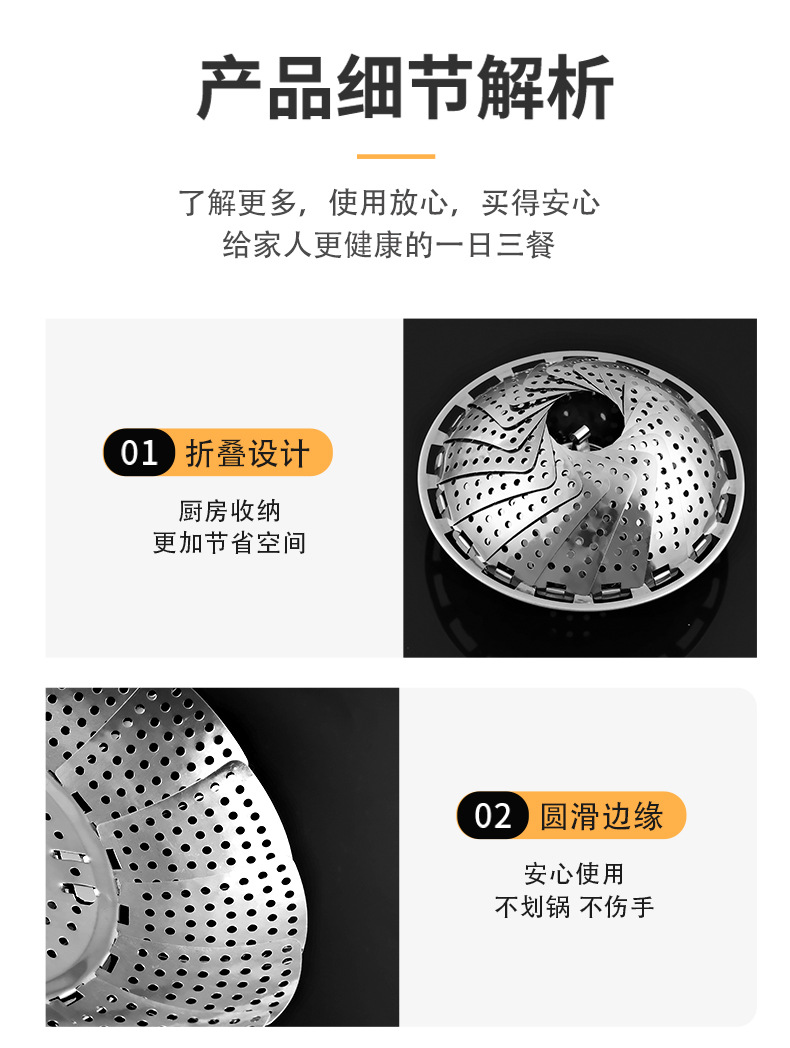 产品细节解析

了解更多，使用放心，买得安心
给家人更健康的一日三餐

01 折叠设计

厨房收纳
更加节省空间

02 圆滑边缘

安心使用
不划锅 不伤手