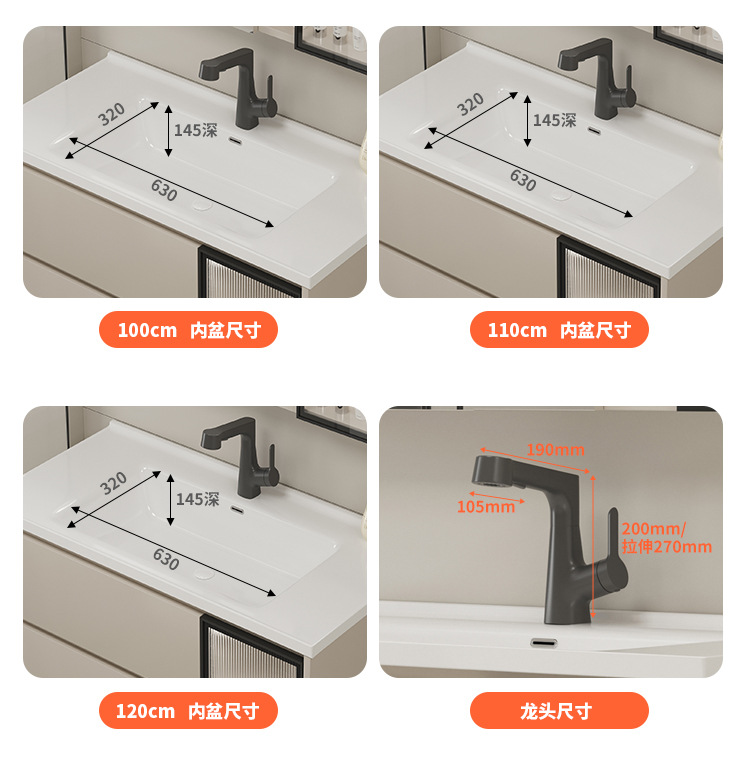 320
145深
630
100cm 内盆尺寸

320
145深
630
110cm 内盆尺寸

320
145深
630
120cm 内盆尺寸

190mm
105mm
200mm/
拉伸270mm
龙头尺寸