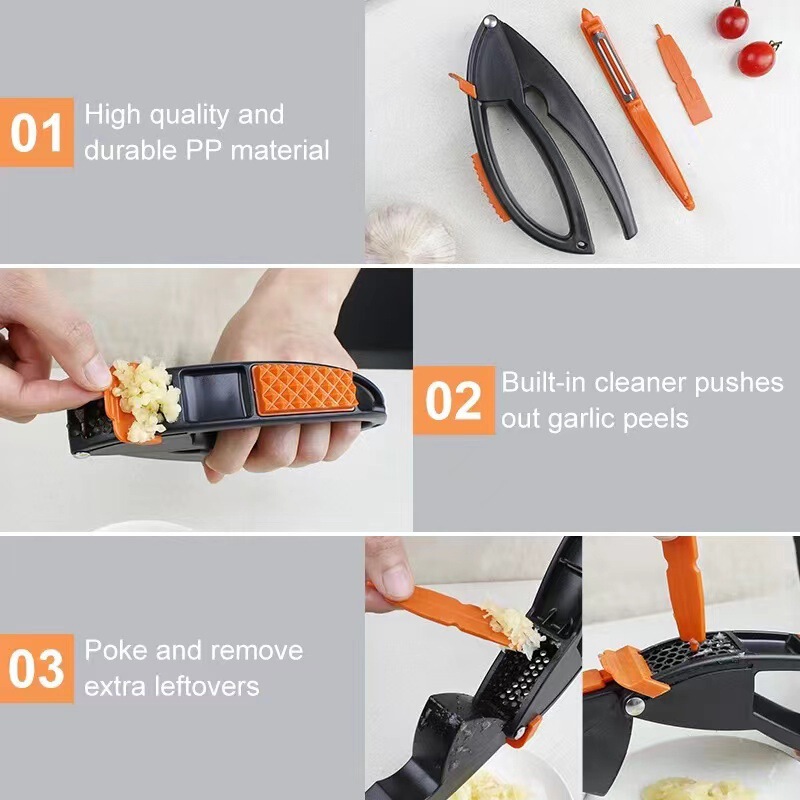 01 High quality and durable PP material

02 Built-in cleaner pushes out garlic peels

03 Poke and remove extra leftovers