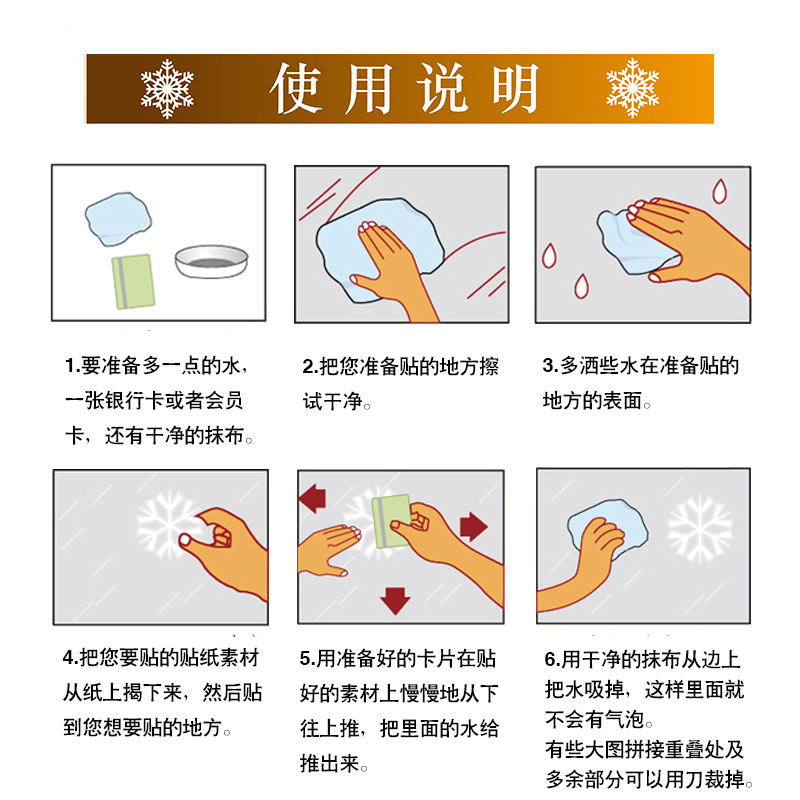 使用说明

1.要准备多一点的水，一张银行卡或者会员卡，还有干净的抹布。

2.把您准备贴的地方擦试干净。

3.多洒些水在准备贴的地方的表面。

4.把您要贴的贴纸素材从纸上揭下来，然后贴到您想要贴的地方。

5.用准备好的卡片在贴好的素材上慢慢地从下往上推，把里面的水给推出来。

6.用干净的抹布从边上把水吸掉，这样里面就不会有气泡。
有些大图拼接重叠处及多余部分可以用刀裁掉。