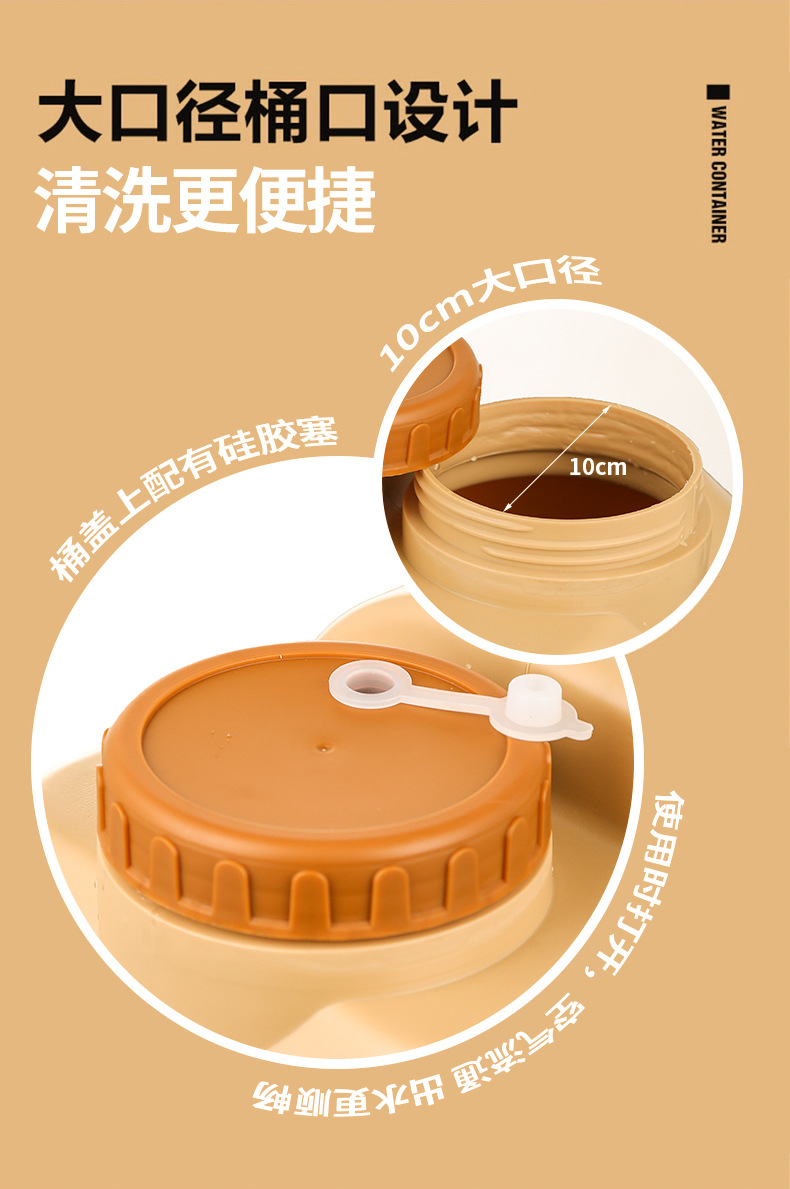 大口径桶口设计
清洗更便捷

WATER CONTAINER

10cm大口径

10cm

桶盖上配有硅胶塞

使用时打开，空气流通 出水更顺畅