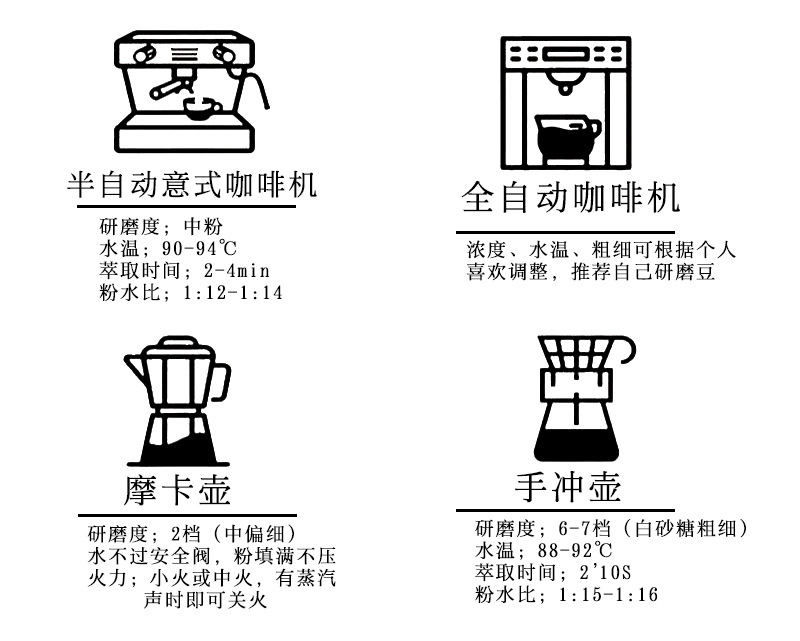 半自动意式咖啡机

研磨度；中粉
水温；90-94℃
萃取时间；2-4min
粉水比；1:12-1:14

全自动咖啡机

浓度、水温、粗细可根据个人喜欢调整，推荐自己研磨豆

摩卡壶

研磨度；2档（中偏细）
水不过安全阀，粉填满不压
火力；小火或中火，有蒸汽声时即可关火

手冲壶

研磨度；6-7档（白砂糖粗细）
水温；88-92℃
萃取时间；2'10S
粉水比；1:15-1:16