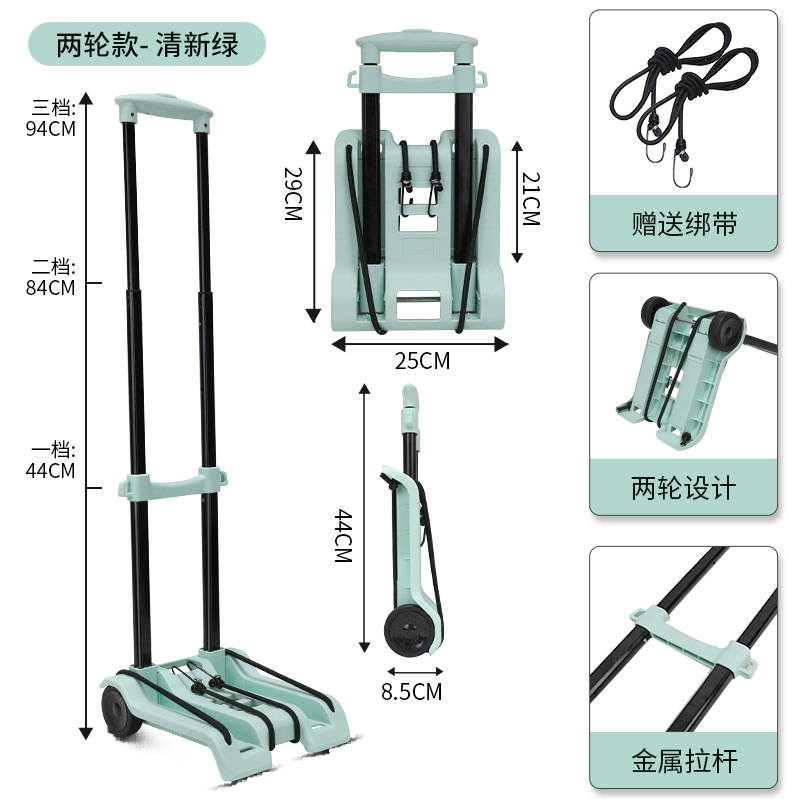 两轮款- 清新绿

三档:
94CM

二档:
84CM

一档:
44CM

29CM

21CM

25CM

44CM

8.5CM

赠送绑带

两轮设计

金属拉杆