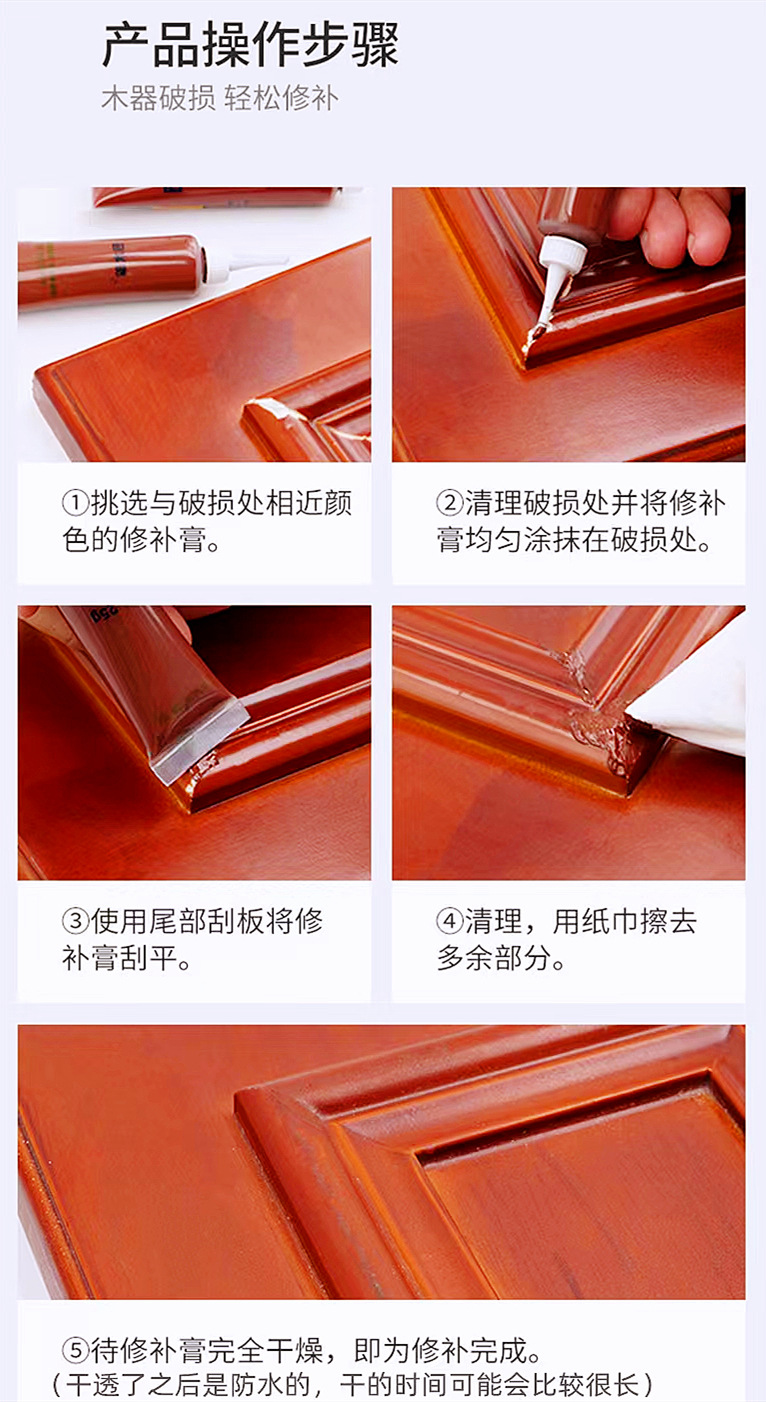 产品操作步骤
木器破损 轻松修补

①挑选与破损处相近颜色的修补膏。

②清理破损处并将修补膏均匀涂抹在破损处。

③使用尾部刮板将修补膏刮平。

④清理，用纸巾擦去多余部分。

⑤待修补膏完全干燥，即为修补完成。
（干透了之后是防水的，干的时间可能会比较很长）