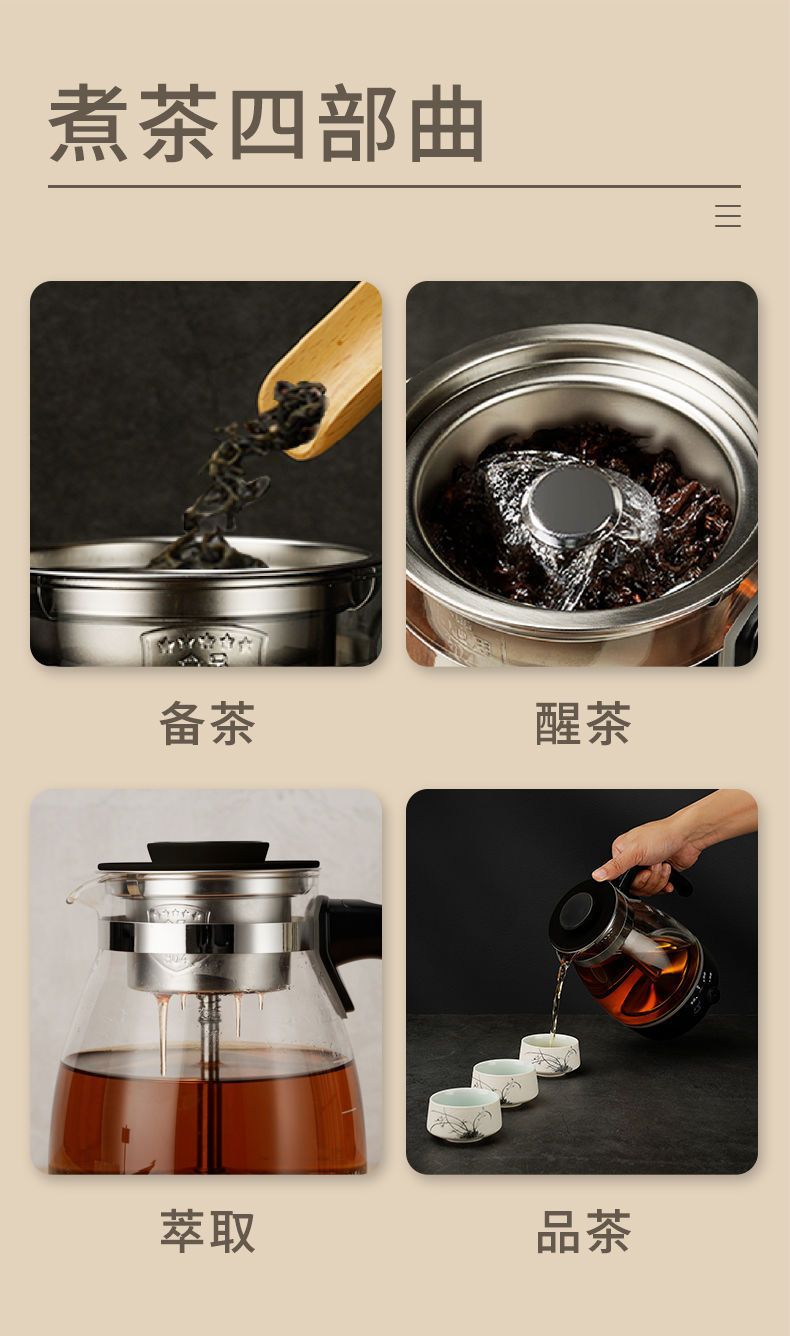 煮茶四部曲

备茶

醒茶

萃取

品茶