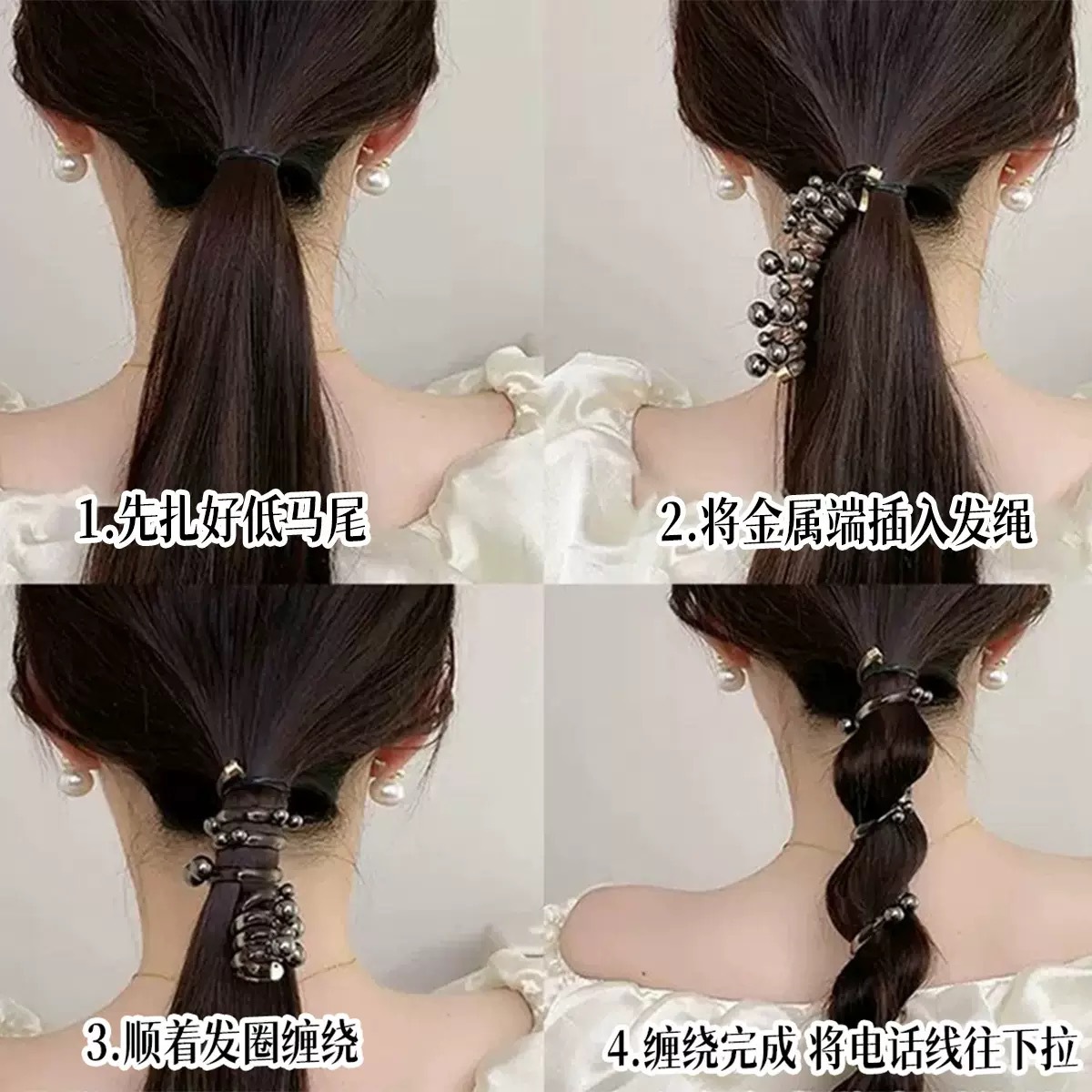 1.先扎好低马尾

2.将金属端插入发绳

3.顺着发圈缠绕

4.缠绕完成 将电话线往下拉