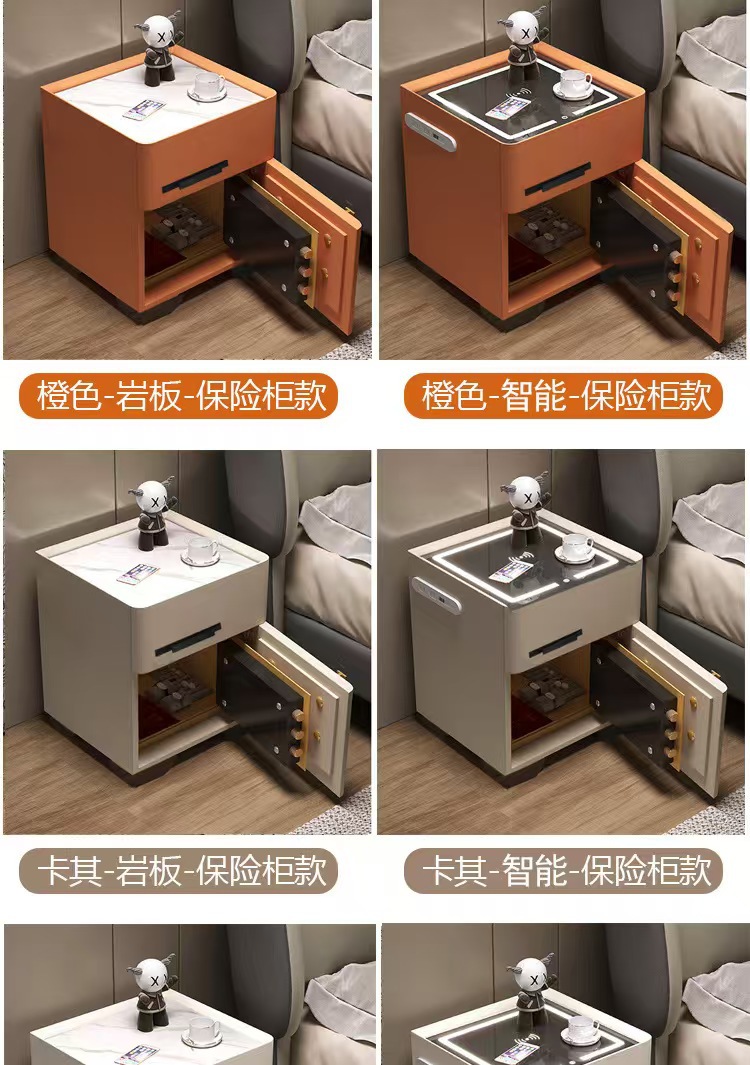 橙色-岩板-保险柜款

橙色-智能-保险柜款

卡其-岩板-保险柜款

卡其-智能-保险柜款