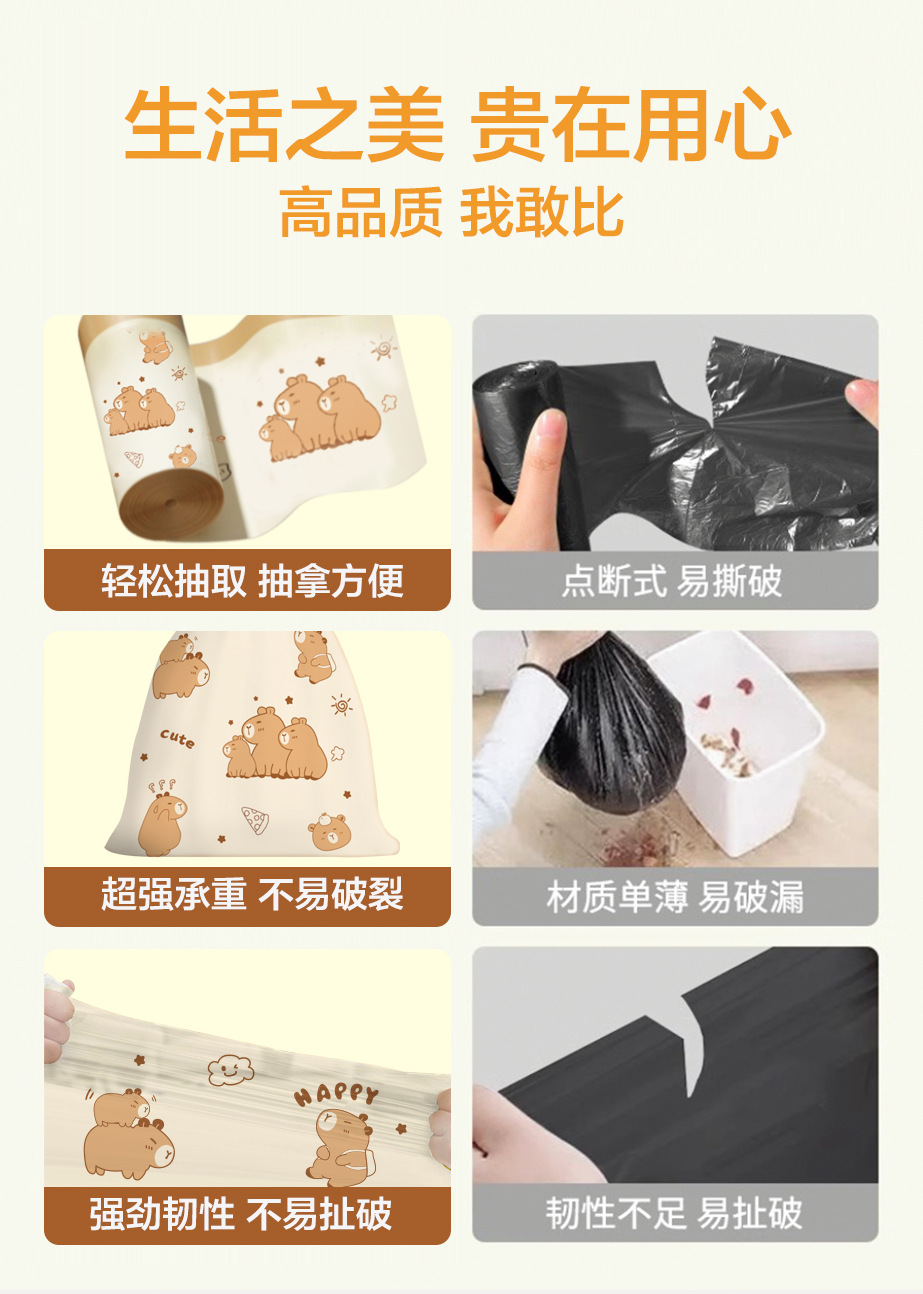 生活之美 贵在用心
高品质 我敢比

轻松抽取 抽拿方便

点断式 易撕破

cute

超强承重 不易破裂

材质单薄 易破漏

HAPPY

强劲韧性 不易扯破

韧性不足 易扯破