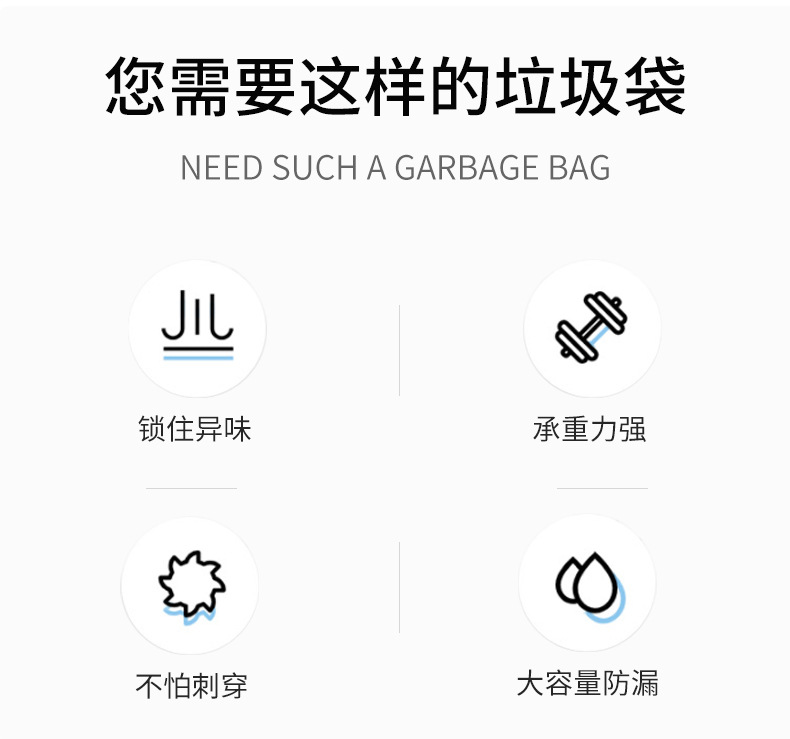 您需要这样的垃圾袋

NEED SUCH A GARBAGE BAG

锁住异味

承重力强

不怕刺穿

大容量防漏