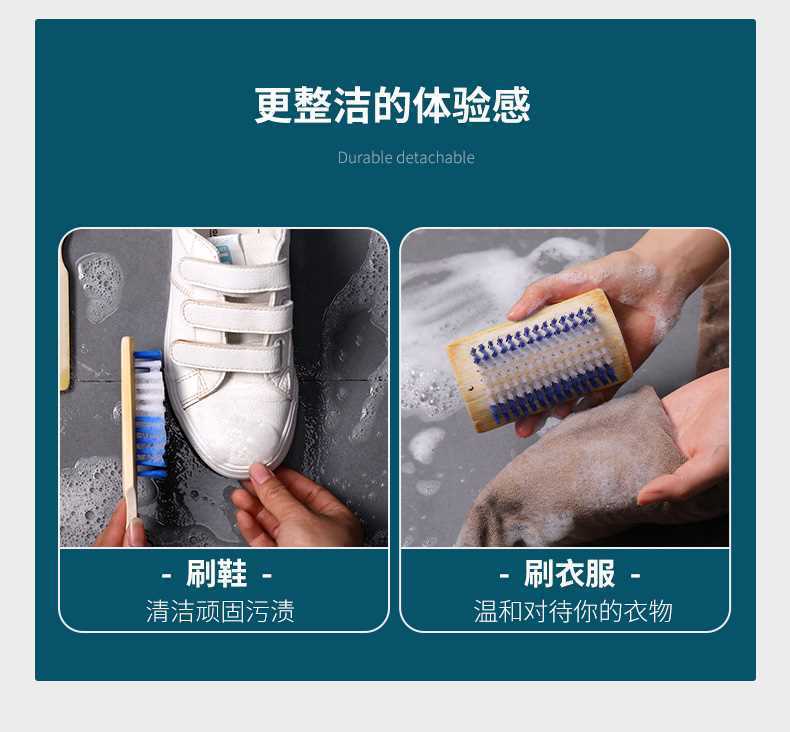 更整洁的体验感

Durable detachable

- 刷鞋 -

清洁顽固污渍

- 刷衣服 -

温和对待你的衣物