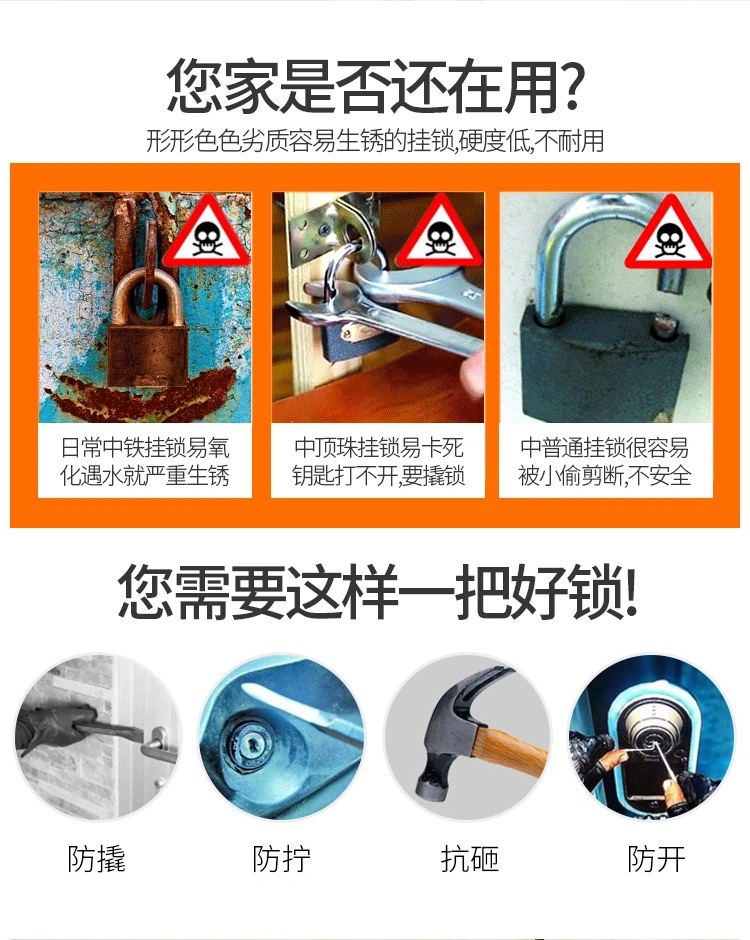 您家是否还在用?

形形色色劣质容易生锈的挂锁,硬度低,不耐用

日常中铁挂锁易氧化遇水就严重生锈

中顶珠挂锁易卡死钥匙打不开,要撬锁

中普通挂锁很容易被小偷剪断,不安全

您需要这样一把好锁!

防撬

防拧

抗砸

防开