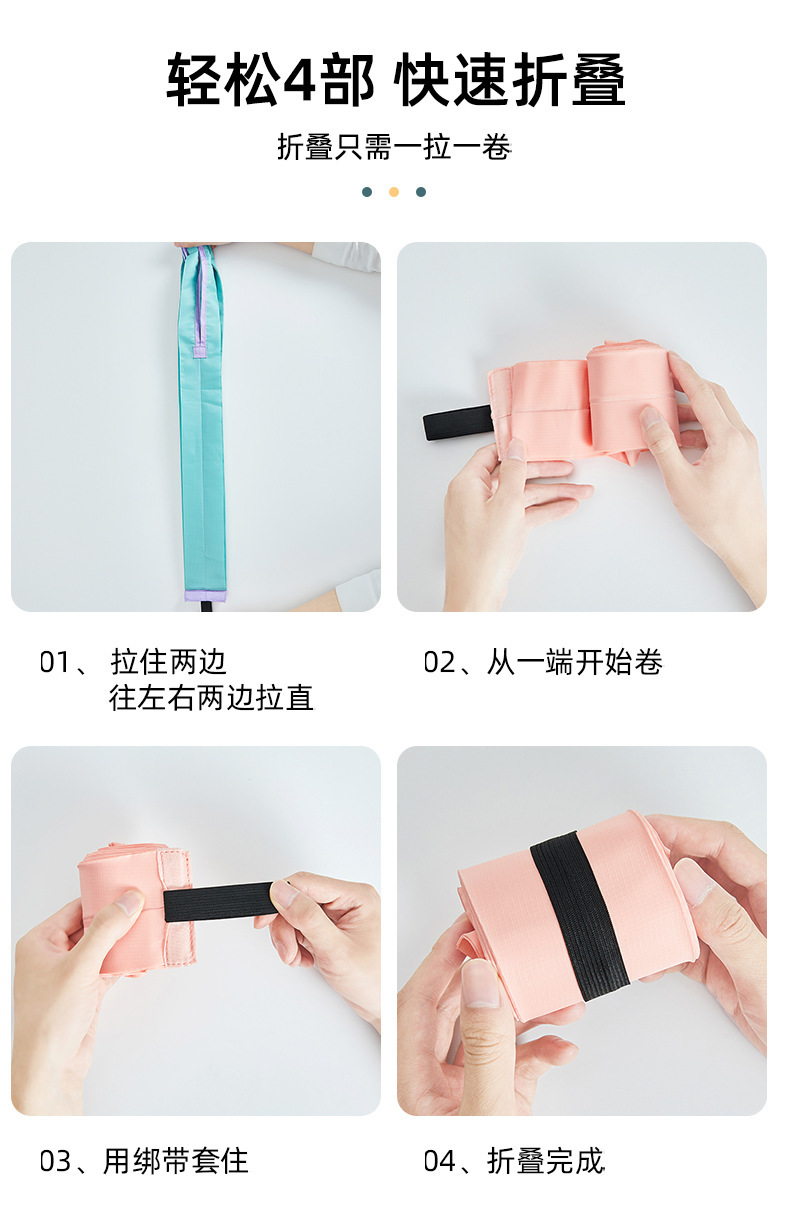 轻松4部 快速折叠

折叠只需一拉一卷

01、 拉住两边
往左右两边拉直

02、从一端开始卷

03、用绑带套住

04、折叠完成