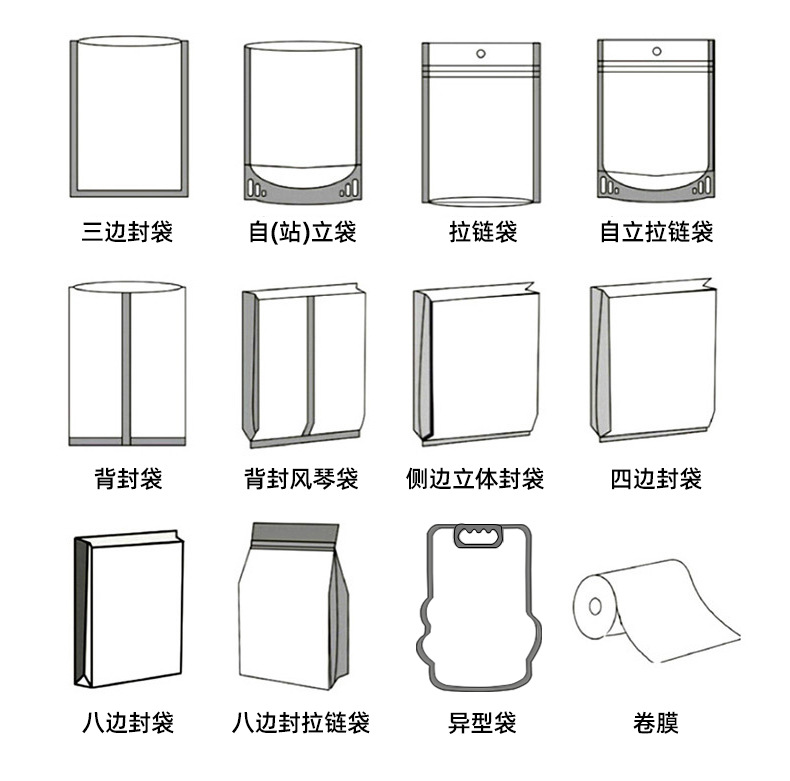 三边封袋

自(站)立袋

拉链袋

自立拉链袋

背封袋

背封风琴袋

侧边立体封袋

四边封袋

八边封袋

八边封拉链袋

异型袋

卷膜