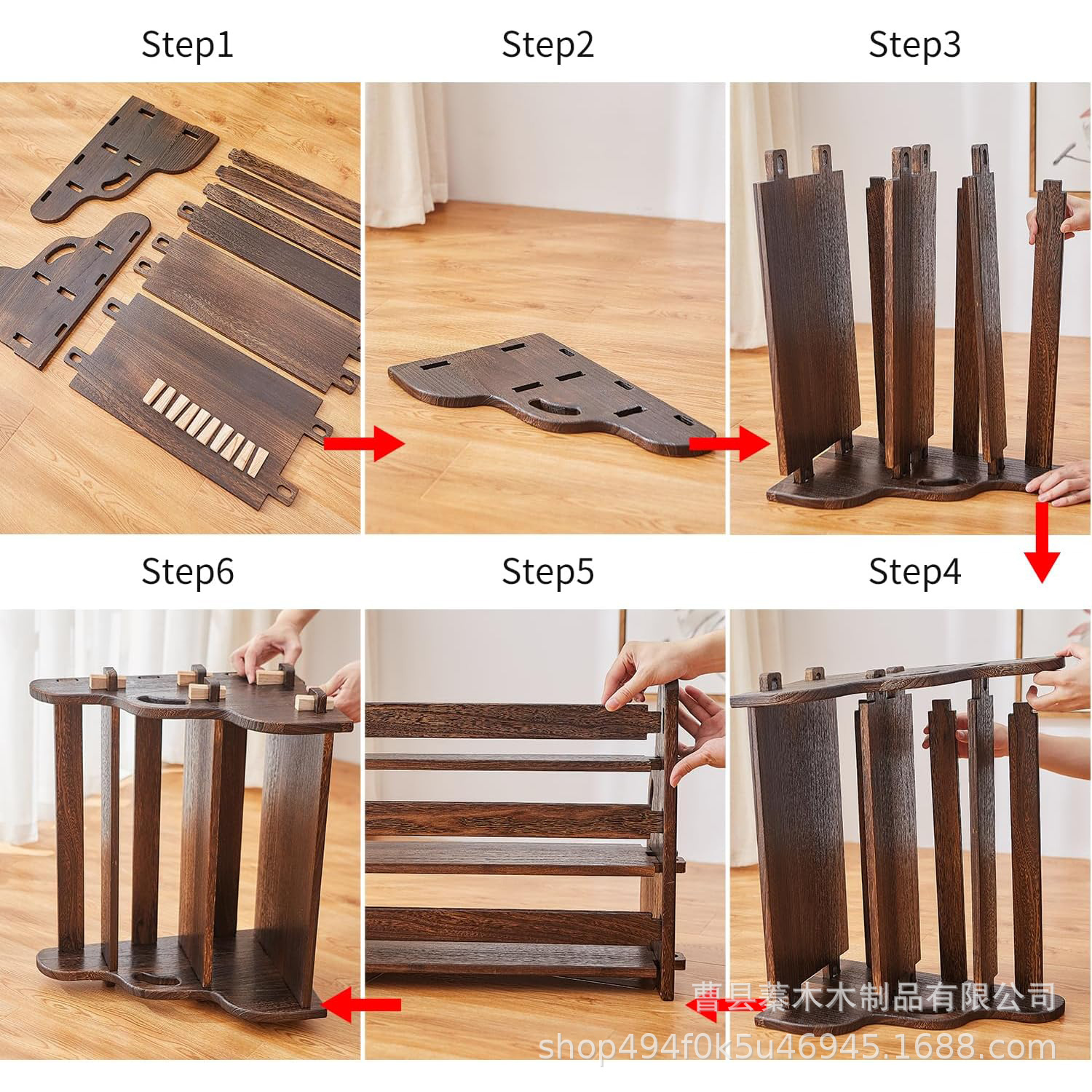 Step1

Step2

Step3

Step6

Step5

Step4

曹县蓁木木制品有限公司
shop494f0k5u46945.1688.com