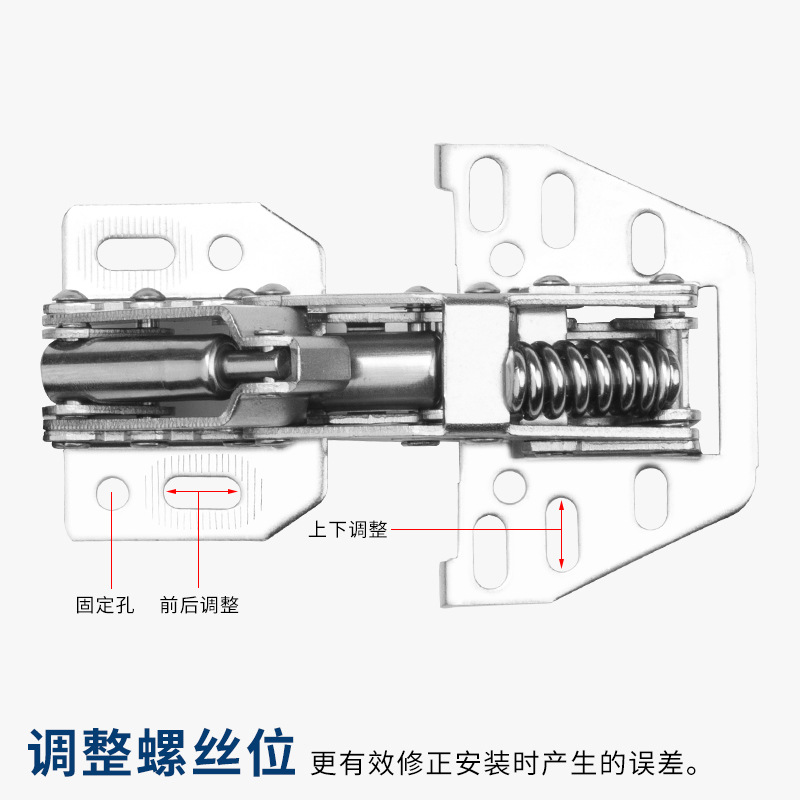 上下调整

固定孔

前后调整

调整螺丝位 更有效修正安装时产生的误差。