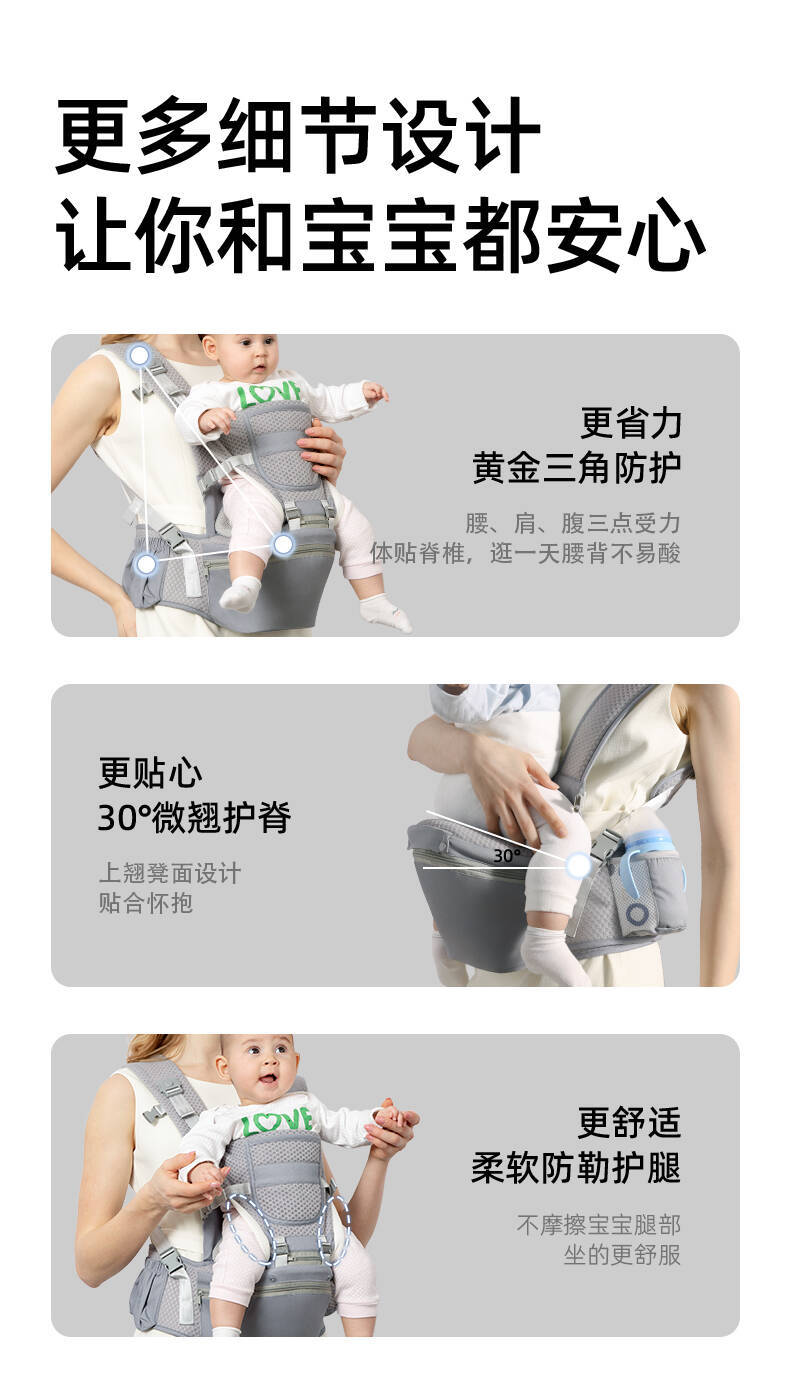 更多细节设计
让你和宝宝都安心

LOVE

更省力
黄金三角防护

腰、肩、腹三点受力
体贴脊椎，逛一天腰背不易酸

更贴心
30°微翘护脊

上翘凳面设计
贴合怀抱

30°

LOVE

更舒适
柔软防勒护腿

不摩擦宝宝腿部
坐的更舒服