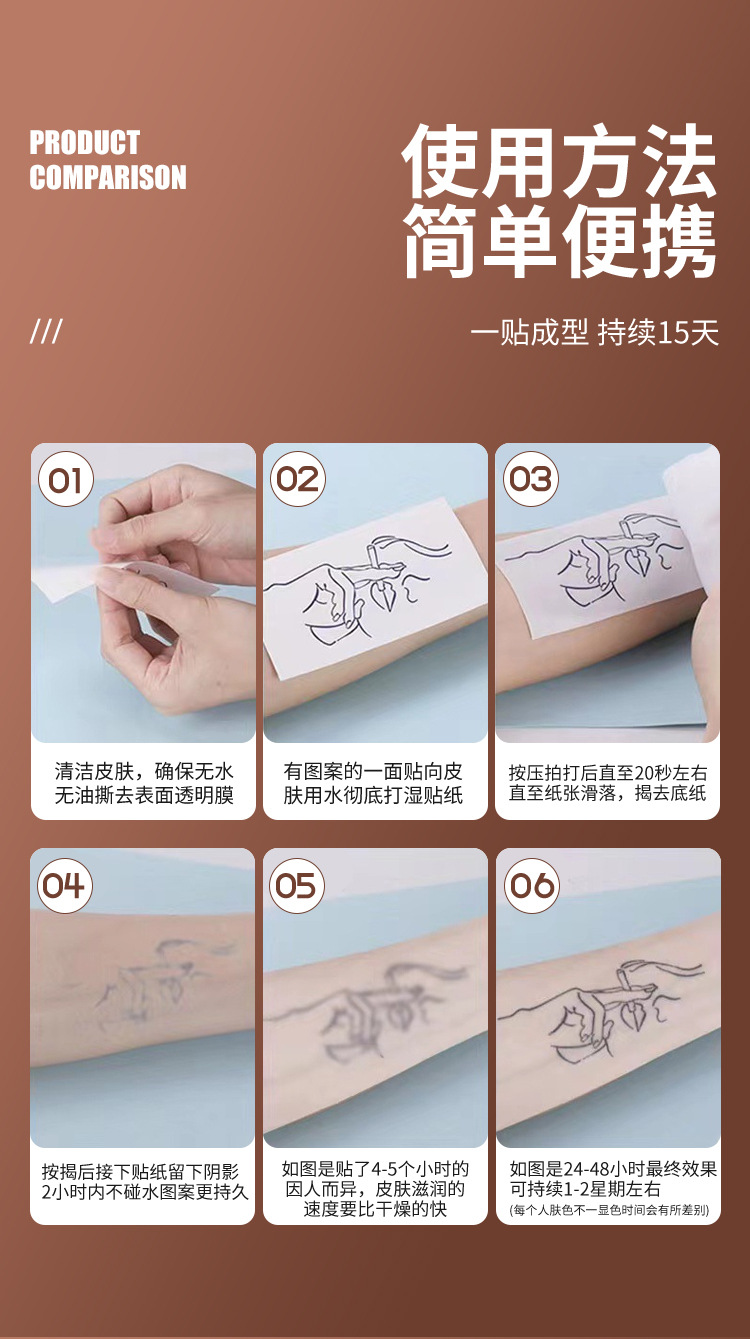 PRODUCT COMPARISON

使用方法
简单便携

///

一贴成型 持续15天

01
清洁皮肤，确保无水无油撕去表面透明膜

02
有图案的一面贴向皮肤用水彻底打湿贴纸

03
按压拍打后直至20秒左右直至纸张滑落，揭去底纸

04
按揭后接下贴纸留下阴影2小时内不碰水图案更持久

05
如图是贴了4-5个小时的因人而异，皮肤滋润的速度要比干燥的快

06
如图是24-48小时最终效果可持续1-2星期左右
(每个人肤色不一显色时间会有所差别)