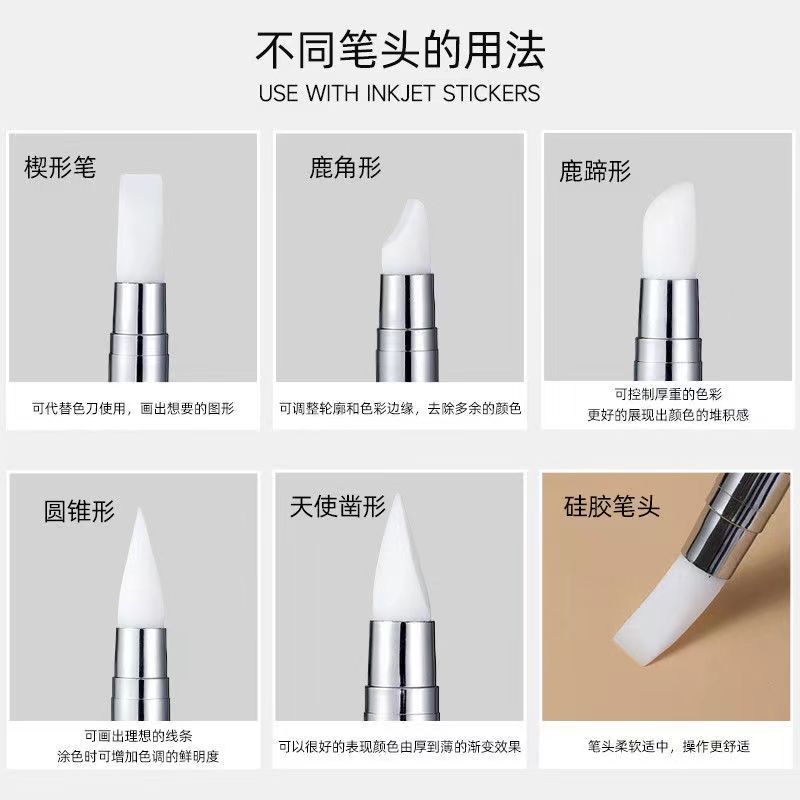 不同笔头的用法
USE WITH INKJET STICKERS

楔形笔
可代替色刀使用，画出想要的图形

鹿角形
可调整轮廓和色彩边缘，去除多余的颜色

鹿蹄形
可控制厚重的色彩
更好的展现出颜色的堆积感

圆锥形
可画出理想的线条
涂色时可增加色调的鲜明度

天使凿形
可以很好的表现颜色由厚到薄的渐变效果

硅胶笔头
笔头柔软适中，操作更舒适