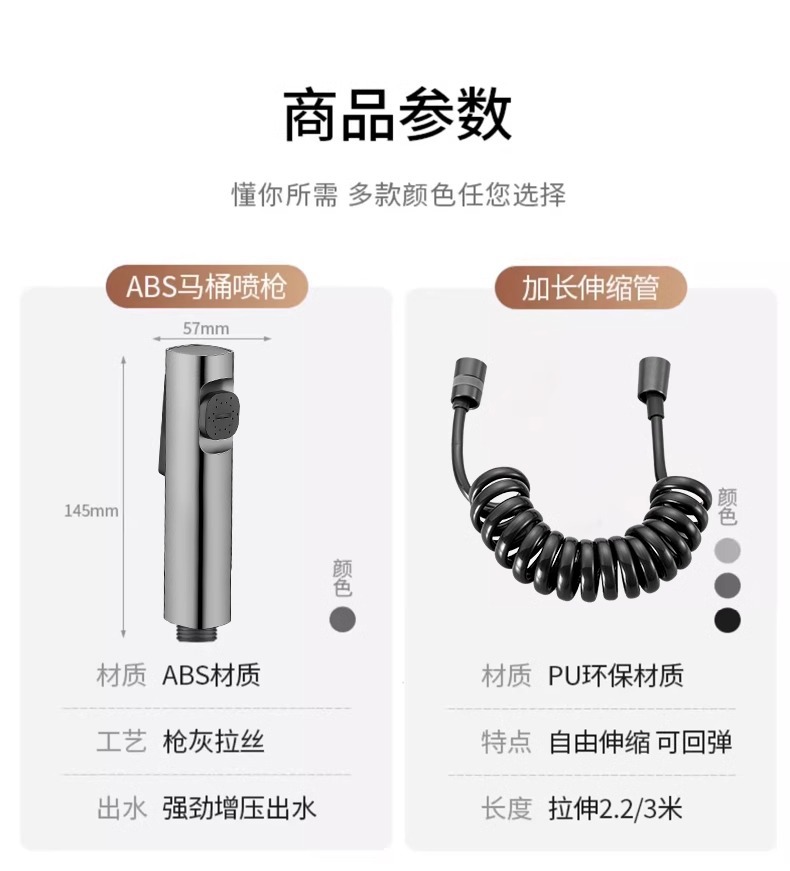 商品参数

懂你所需 多款颜色任您选择

ABS马桶喷枪

57mm

145mm

颜色

材质 ABS材质

工艺 枪灰拉丝

出水 强劲增压出水

加长伸缩管

颜色

材质 PU环保材质

特点 自由伸缩 可回弹

长度 拉伸2.2/3米