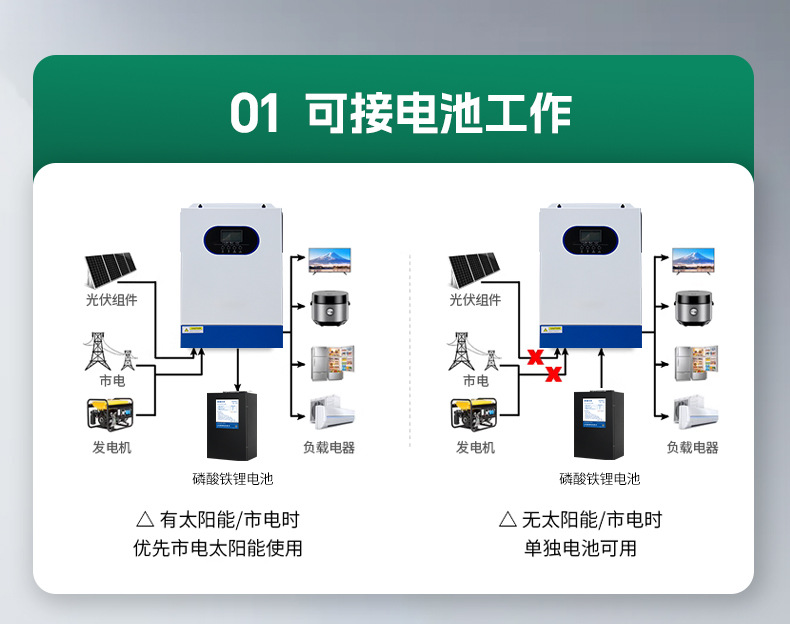 01 可接电池工作

光伏组件

市电

发电机

磷酸铁锂电池

负载电器

△ 有太阳能/市电时
优先市电太阳能使用

光伏组件

市电

发电机

磷酸铁锂电池

负载电器

△ 无太阳能/市电时
单独电池可用