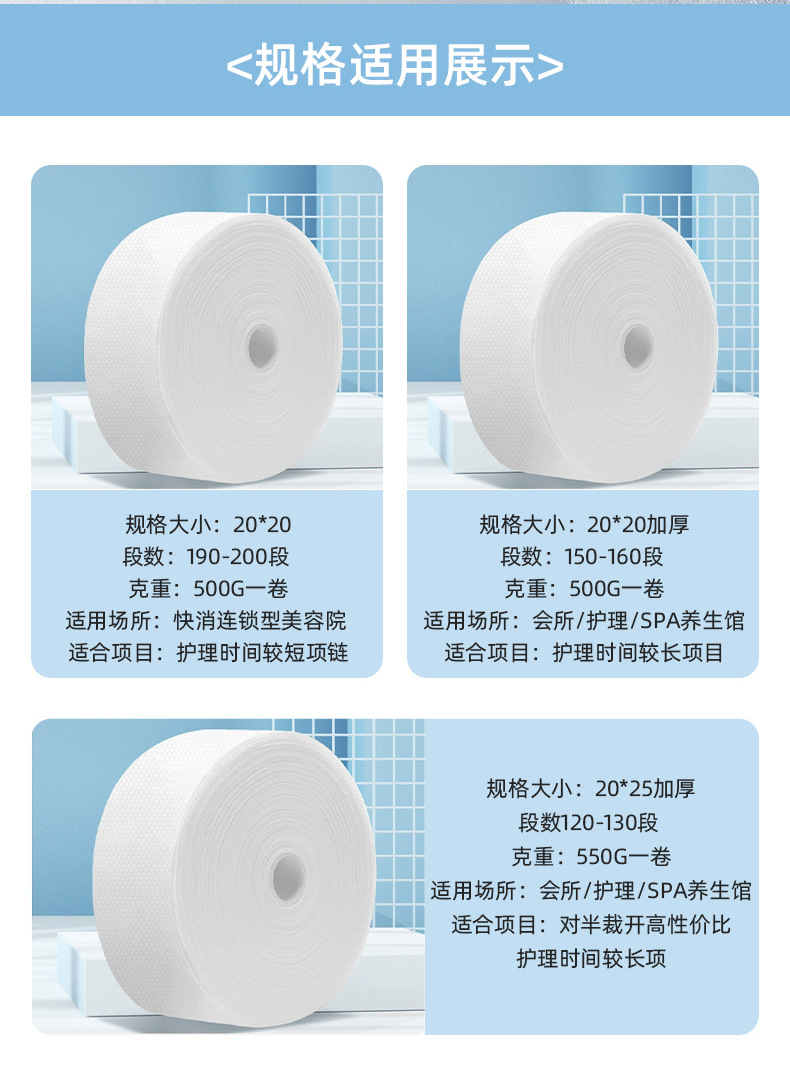 <规格适用展示>

规格大小：20*20
段数：190-200段
克重：500G一卷
适用场所：快消连锁型美容院
适合项目：护理时间较短项链

规格大小：20*20加厚
段数：150-160段
克重：500G一卷
适用场所：会所/护理/SPA养生馆
适合项目：护理时间较长项目

规格大小：20*25加厚
段数120-130段
克重：550G一卷
适用场所：会所/护理/SPA养生馆
适合项目：对半裁开高性价比
护理时间较长项