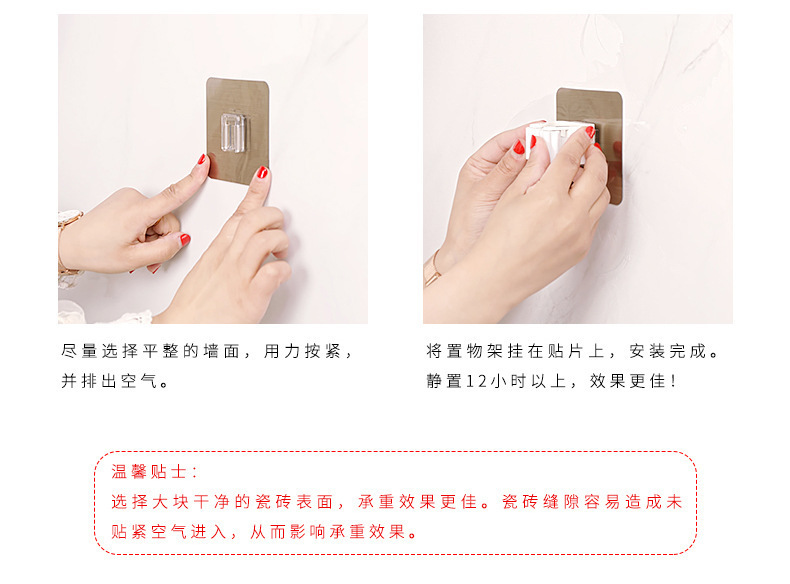 尽量选择平整的墙面，用力按紧，并排出空气。

将置物架挂在贴片上，安装完成。静置12小时以上，效果更佳！

温馨贴士：
选择大块干净的瓷砖表面，承重效果更佳。瓷砖缝隙容易造成未贴紧空气进入，从而影响承重效果。