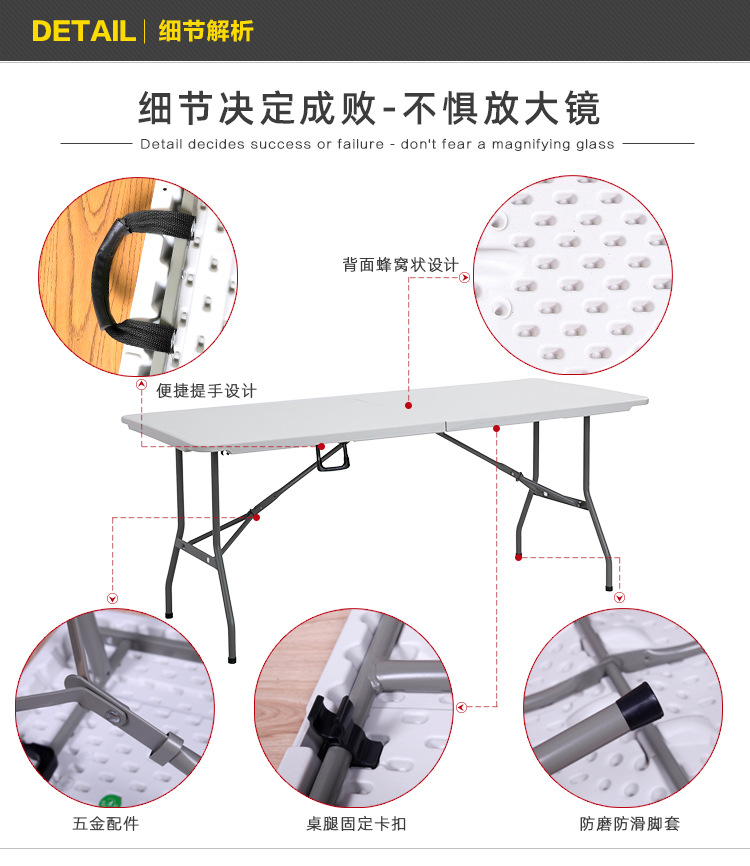 DETAIL | 细节解析

细节决定成败-不惧放大镜

Detail decides success or failure - don't fear a magnifying glass

背面蜂窝状设计

便捷提手设计

五金配件

桌腿固定卡扣

防磨防滑脚套