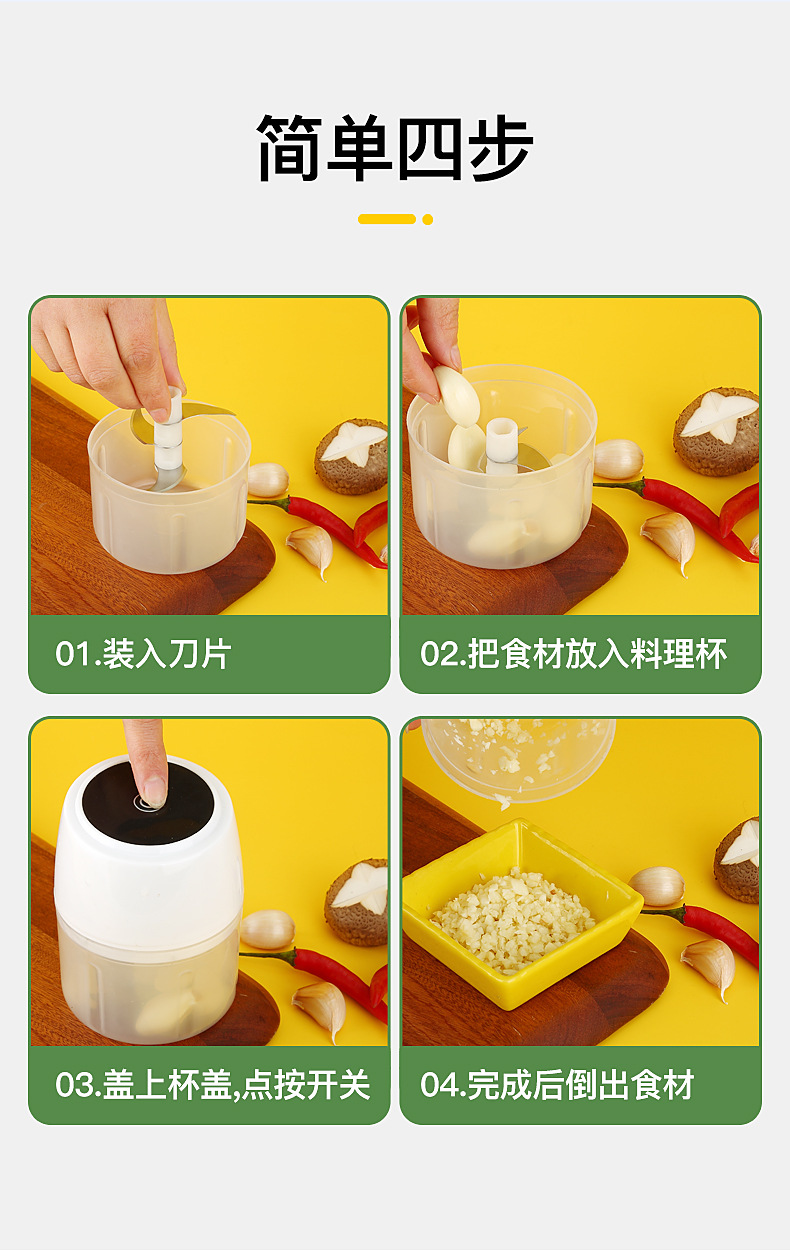 简单四步

01.装入刀片

02.把食材放入料理杯

03.盖上杯盖,点按开关

04.完成后倒出食材