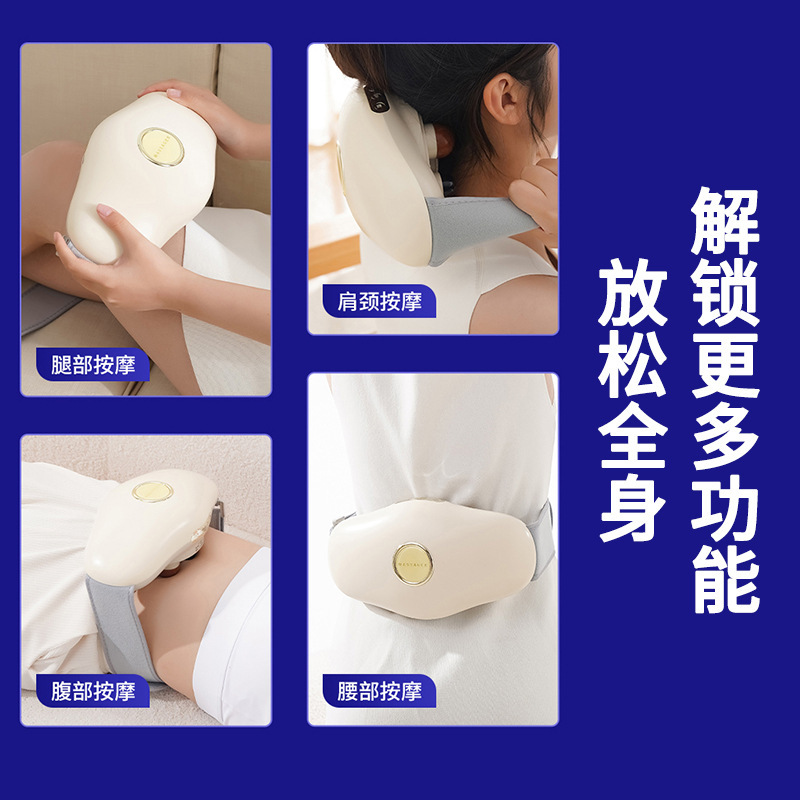 腿部按摩

肩颈按摩

腹部按摩

腰部按摩

解锁更多功能

放松全身