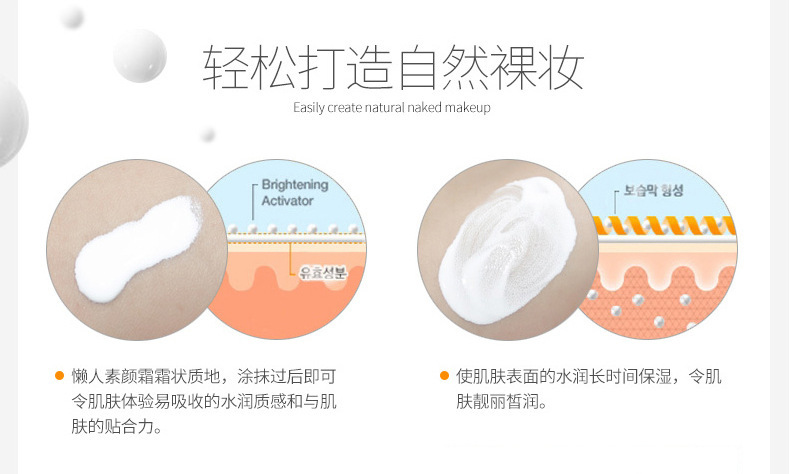 轻松打造自然裸妆

Easily create natural naked makeup

Brightening Activator

유효성분

보습막 형성

懒人素颜霜霜状质地，涂抹过后即可令肌肤体验易吸收的水润质感和与肌肤的贴合力。

使肌肤表面的水润长时间保湿，令肌肤靓丽皙润。