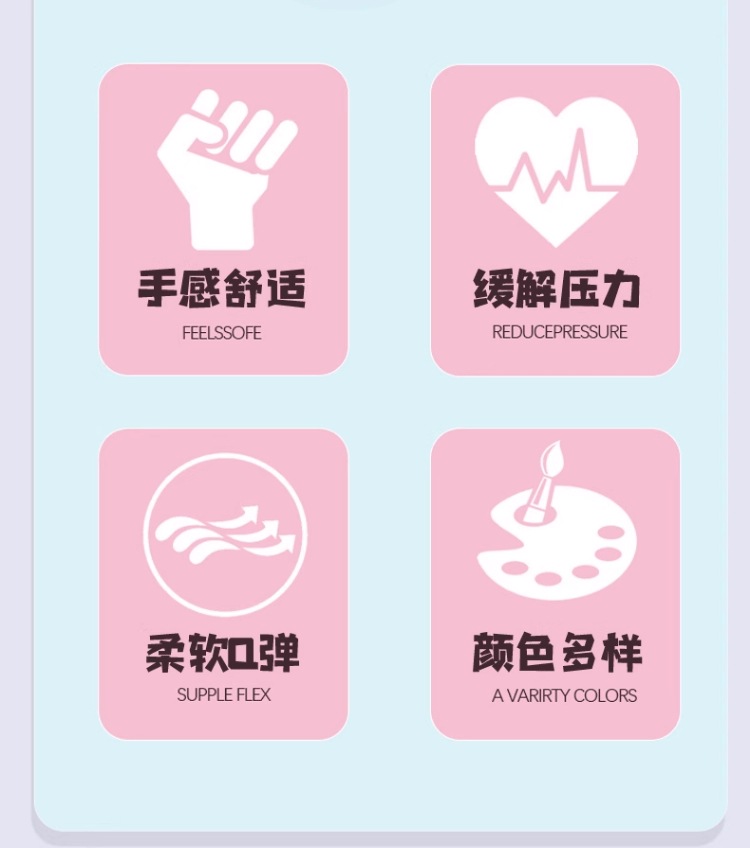 手感舒适
FEELSSOFE

缓解压力
REDUCEPRESSURE

柔软Q弹
SUPPLE FLEX

颜色多样
A VARIRTY COLORS