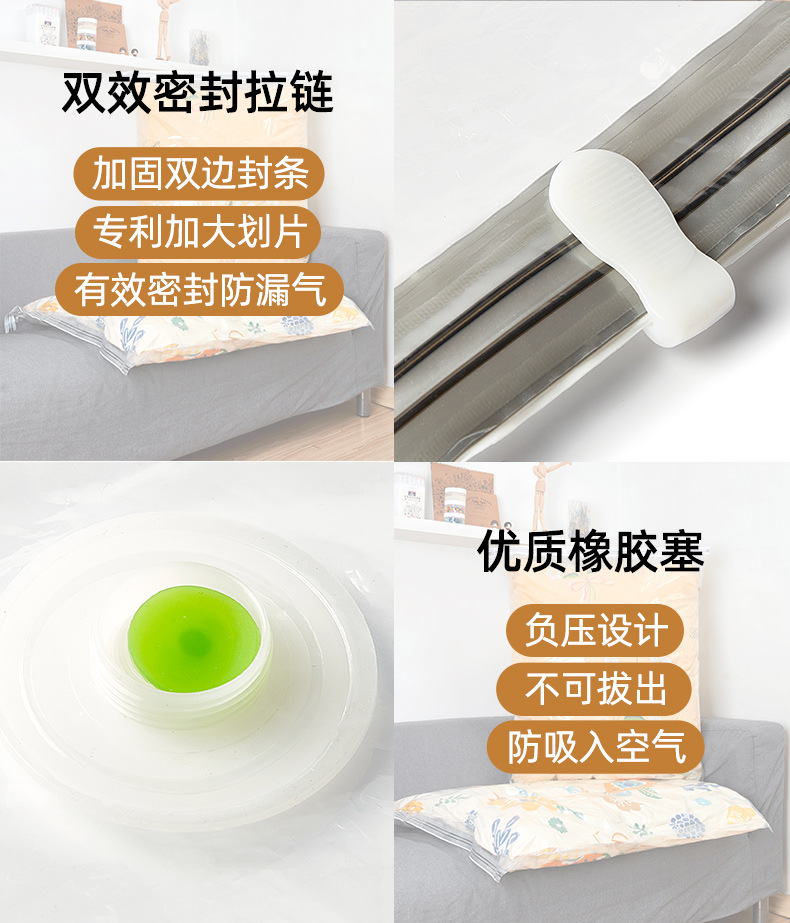 双效密封拉链

加固双边封条

专利加大划片

有效密封防漏气

优质橡胶塞

负压设计

不可拔出

防吸入空气