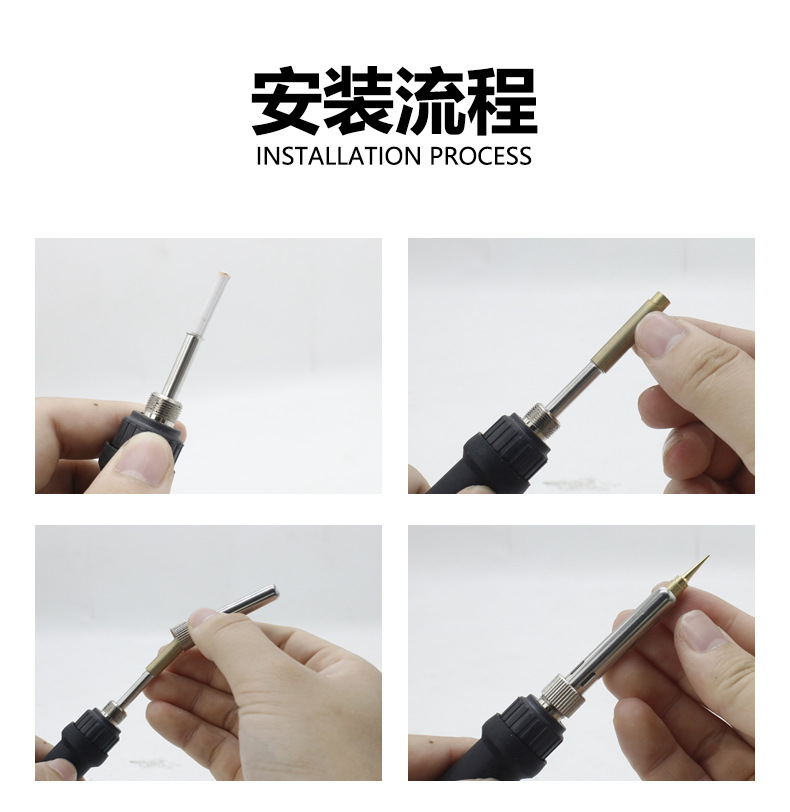 安装流程
INSTALLATION PROCESS