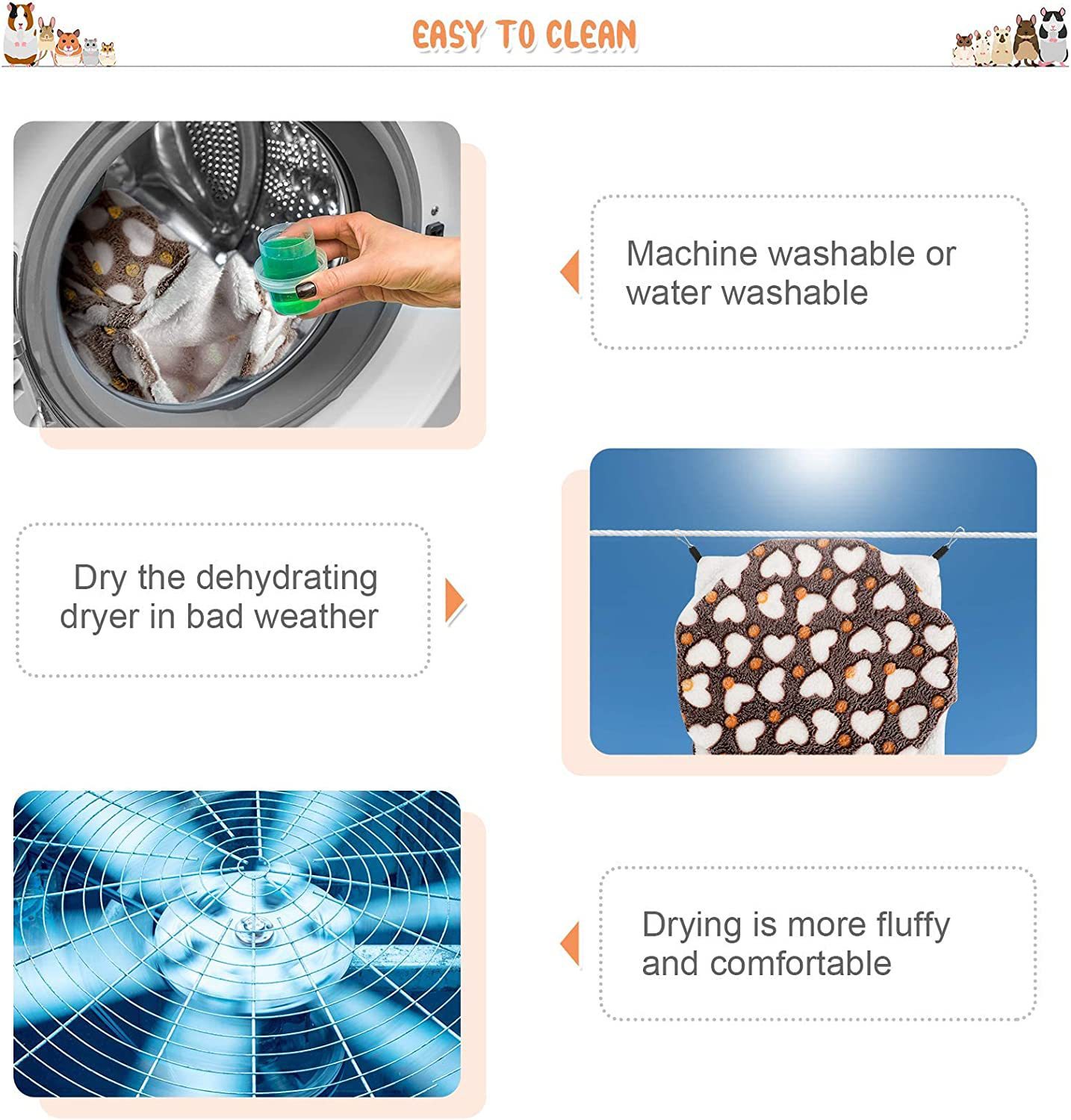 EASY TO CLEAN

Machine washable or water washable

Dry the dehydrating dryer in bad weather

Drying is more fluffy and comfortable