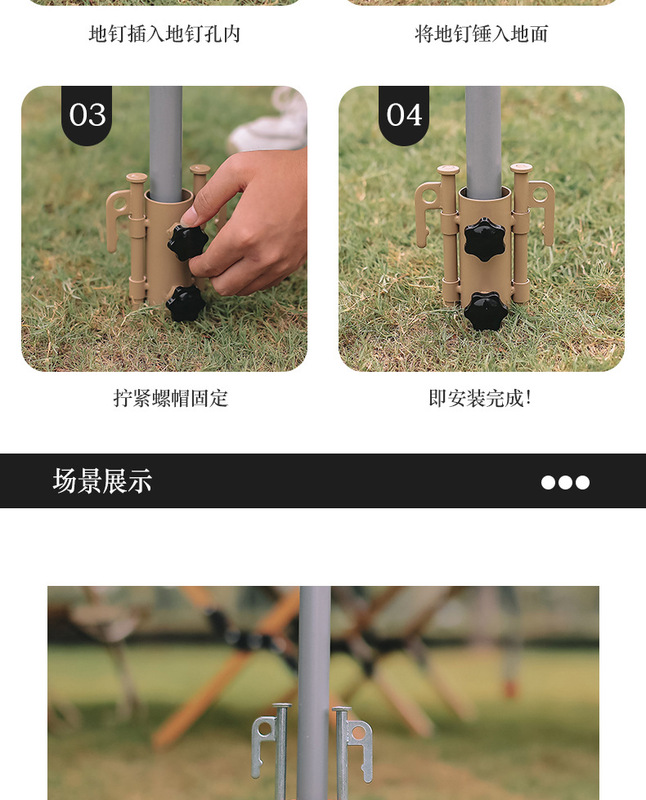 地钉插入地钉孔内

将地钉锤入地面

03

04

拧紧螺帽固定

即安装完成!

场景展示