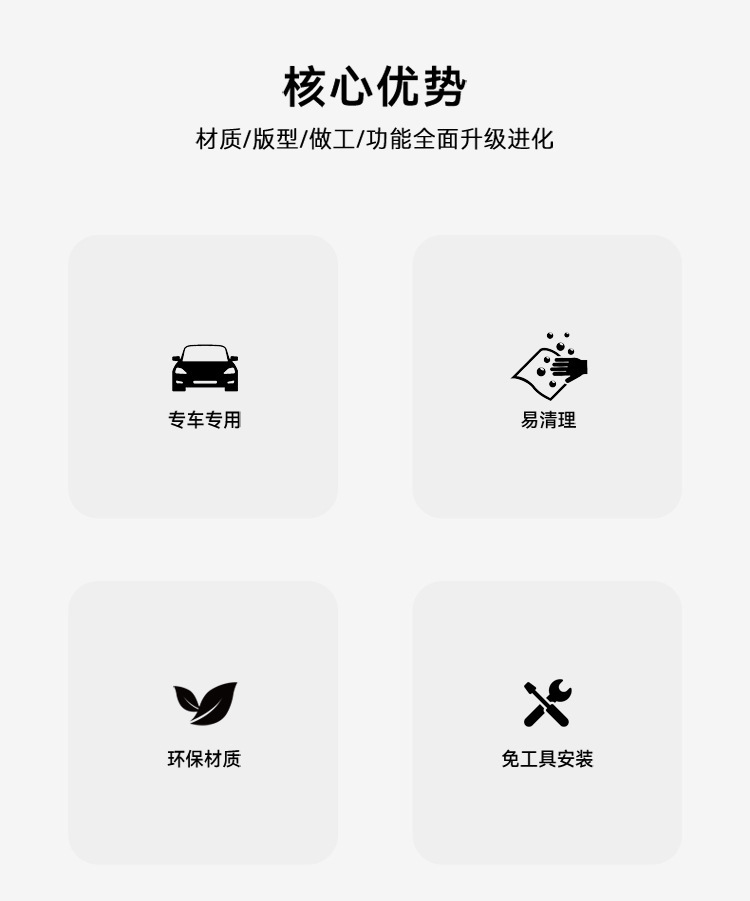 核心优势

材质/版型/做工/功能全面升级进化

专车专用

易清理

环保材质

免工具安装