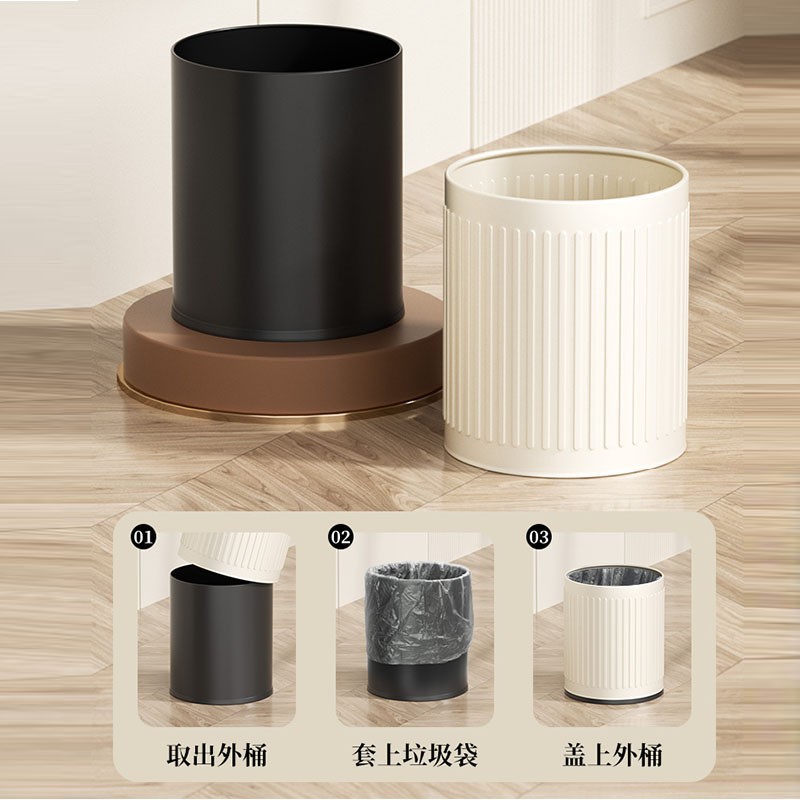 01

取出外桶

02

套上垃圾袋

03

盖上外桶