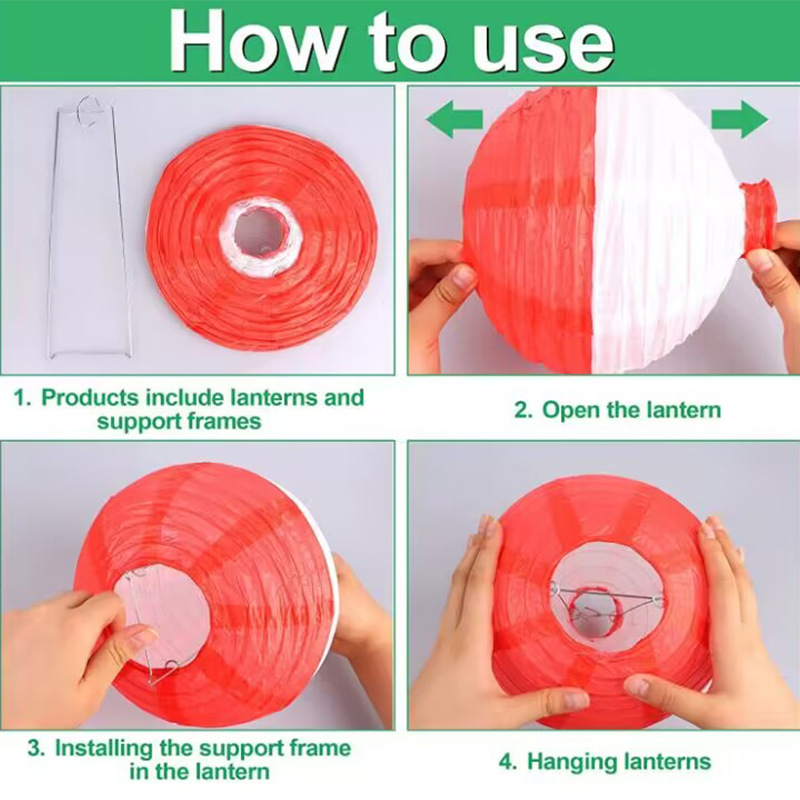 How to use

1. Products include lanterns and support frames

2. Open the lantern

3. Installing the support frame in the lantern

4. Hanging lanterns