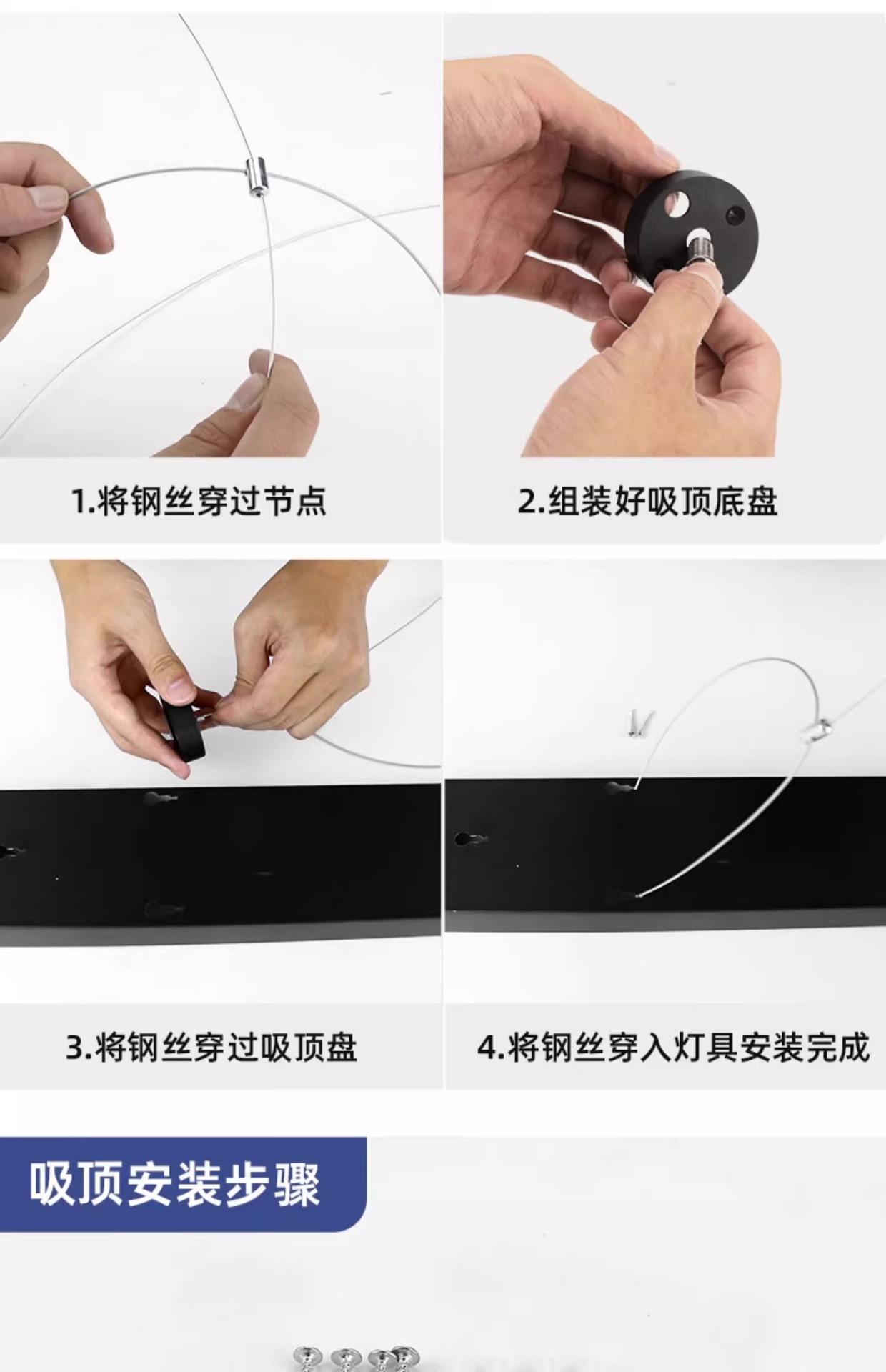 1.将钢丝穿过节点

2.组装好吸顶底盘

3.将钢丝穿过吸顶盘

4.将钢丝穿入灯具安装完成

吸顶安装步骤